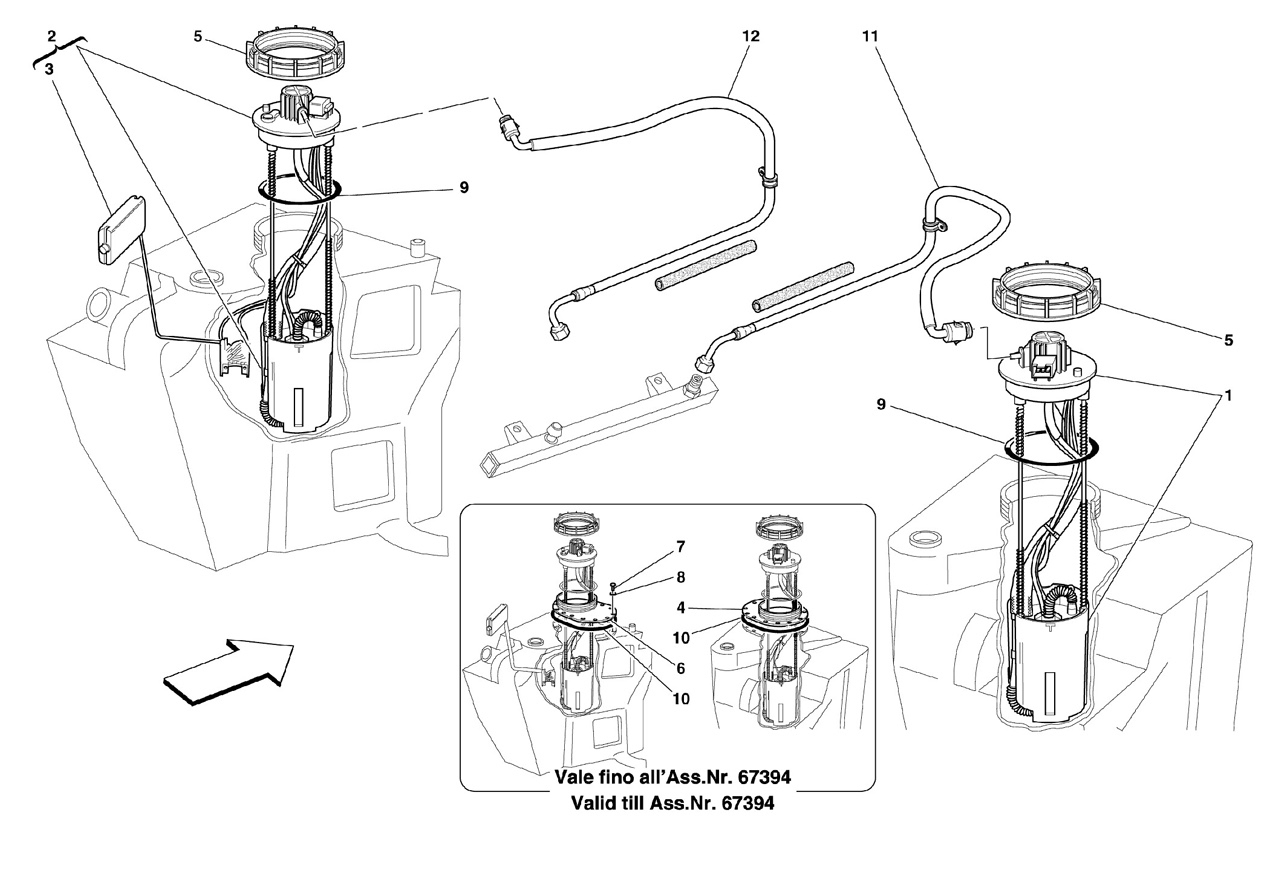 2
3
5
12
11
9
5
1
9
7
8
4
10
6
10
Vale fino all'Ass.Nr. 67394
Valid till Ass.Nr. 67394