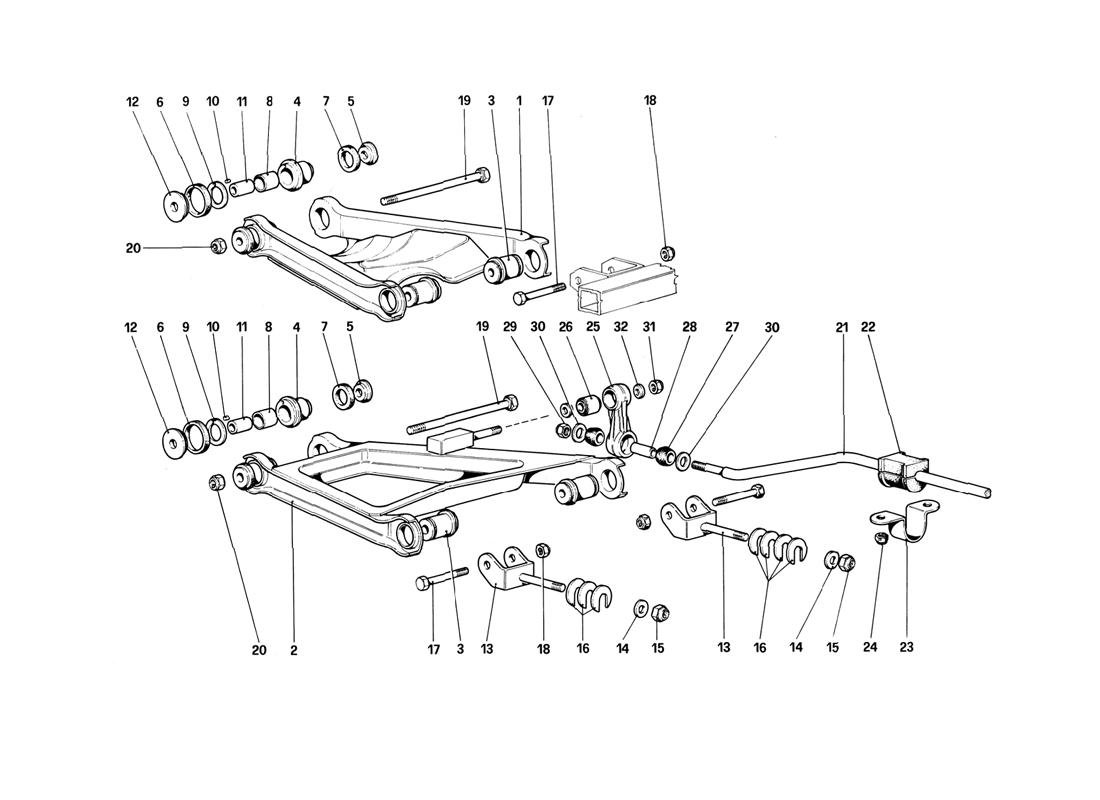 12 6 9 10 11 8 4 7 5 19 3 1 17 18

20

12 6 9 10 11 8 4 7 5 19 29 30 26 25 32 31 28 27 30 21 22

20 2 17 3 13 18 16 14 15 13 16 14 15 24 23