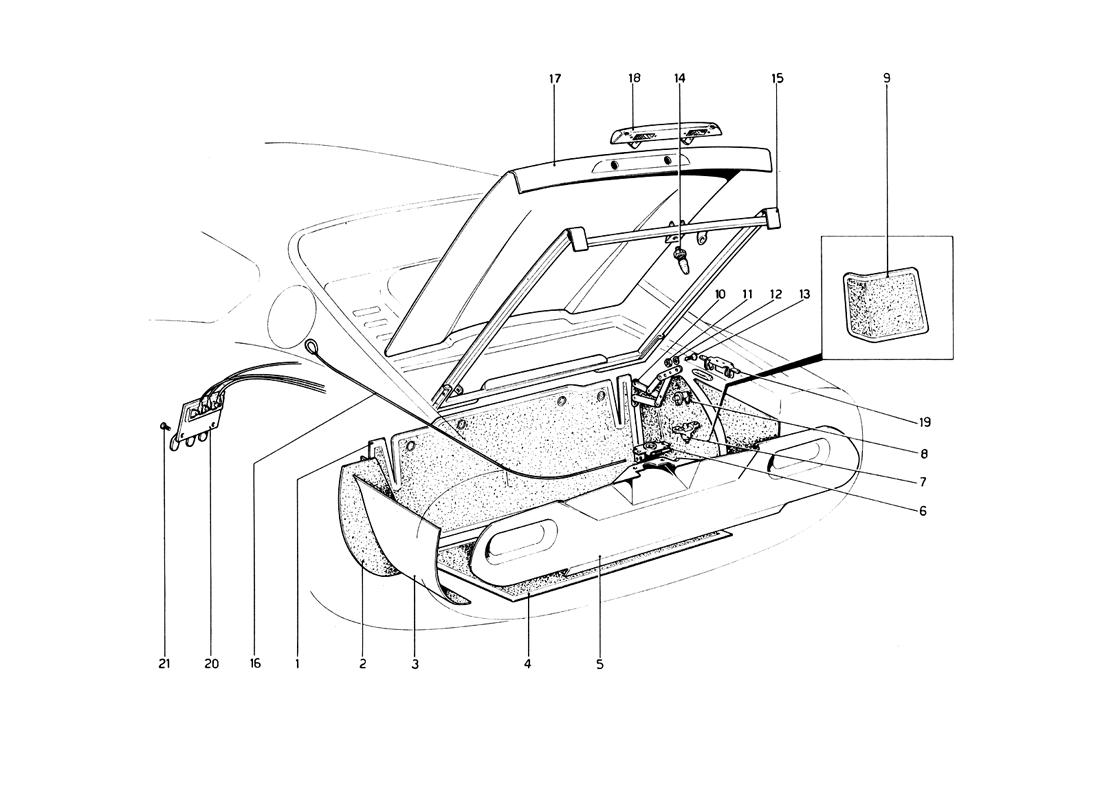 17
18
14
15
9
10
11
12
13
19
8
7
6
21
20
16
1
2
3
4
5