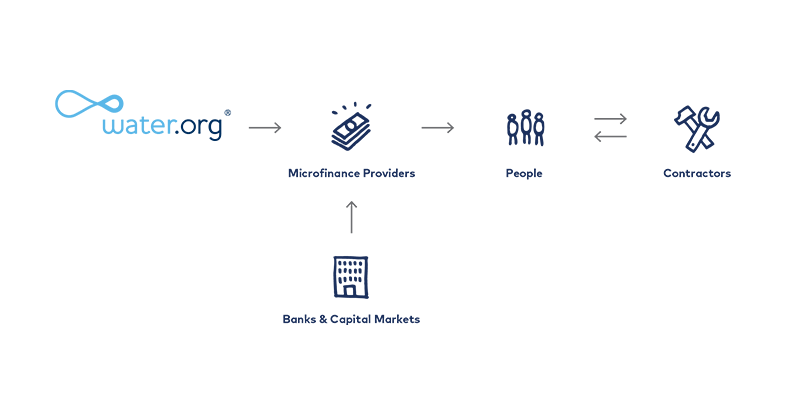 water.org®

Microfinance Providers

People

Contractors

Banks & Capital Markets