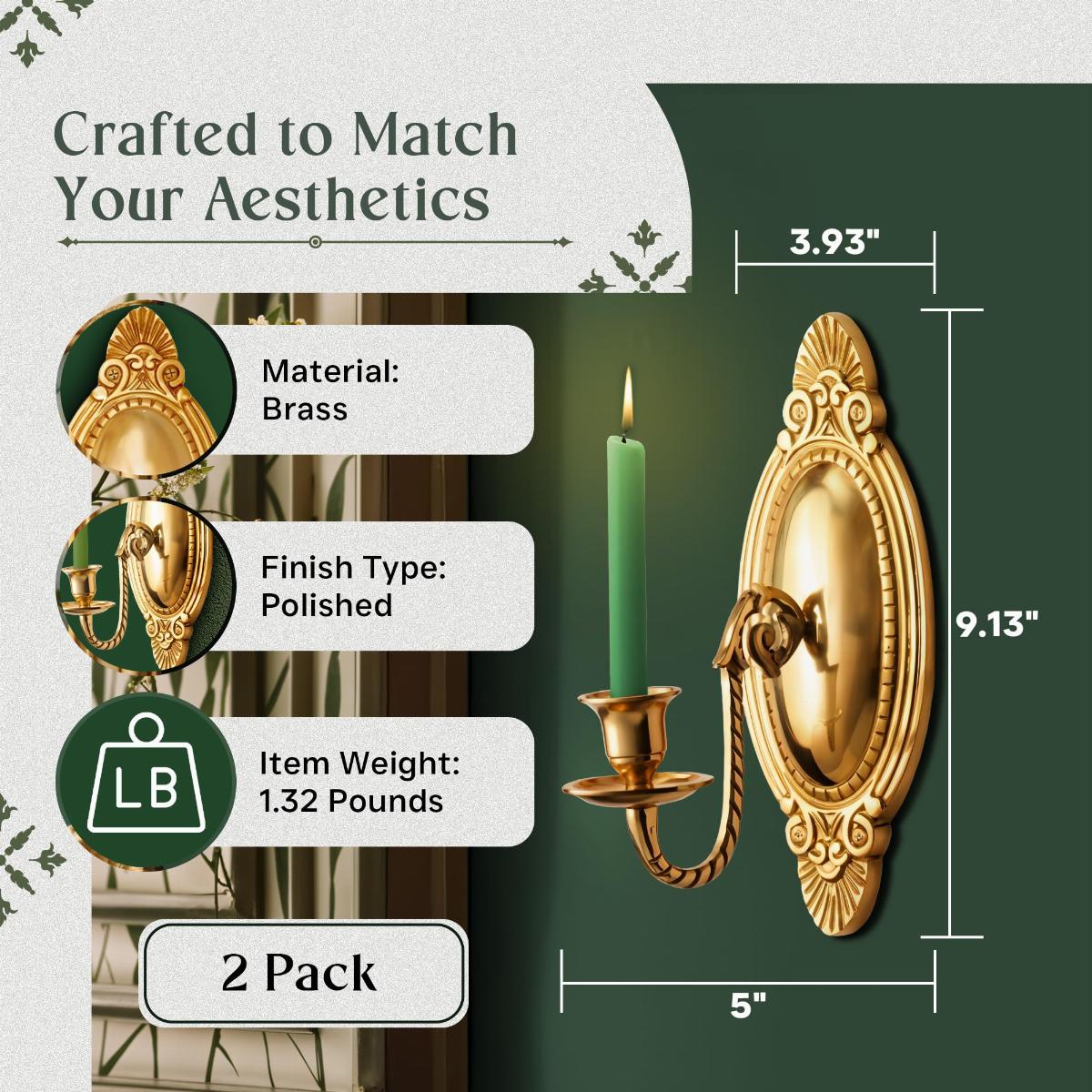 Crafted to Match Your Aesthetics

Material: Brass

Finish Type: Polished

LB

Item Weight: 1.32 Pounds

2 Pack

3.93"

9.13"

5"