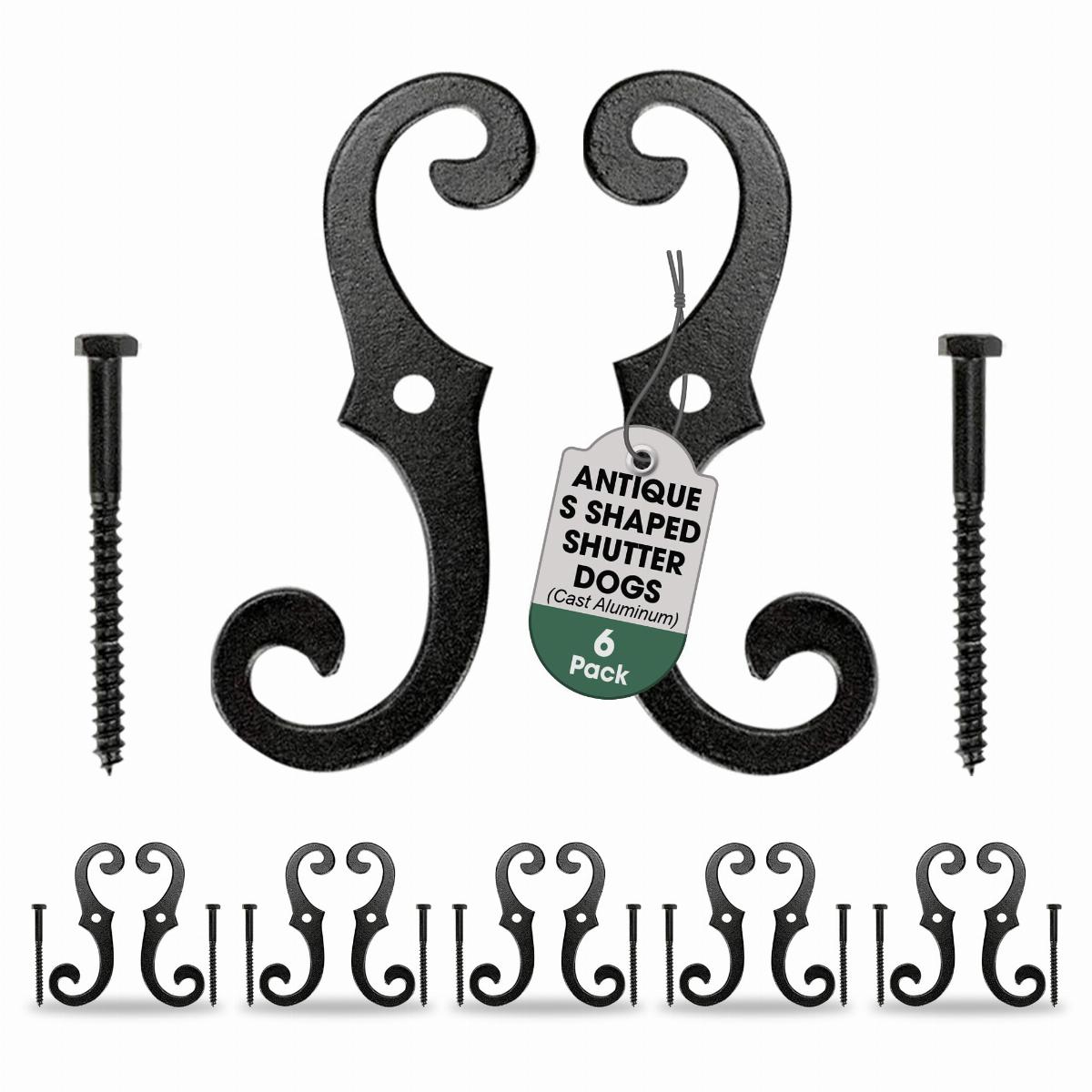 ANTIQUE S SHAPED SHUTTER DOGS
(Cast Aluminum)
6 Pack