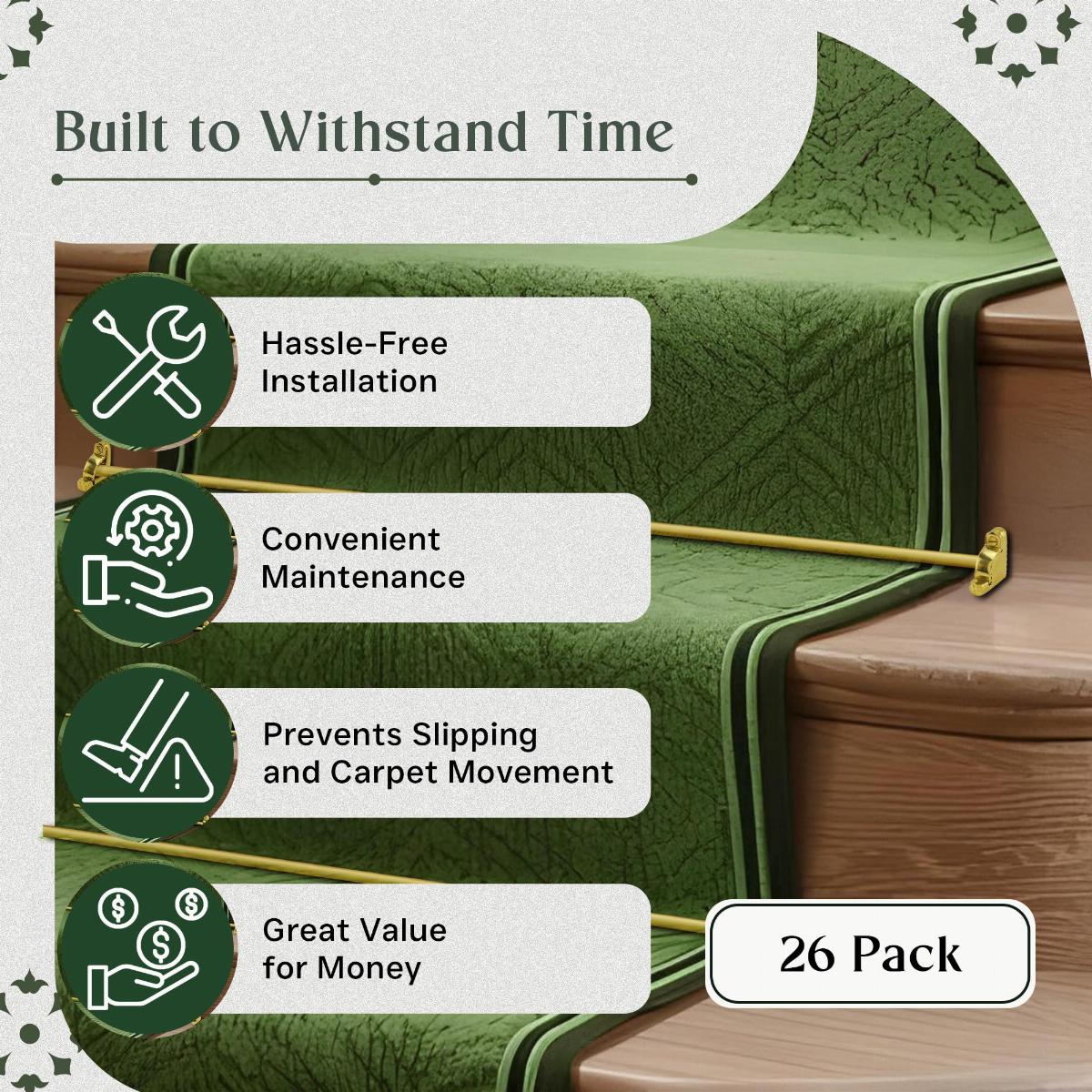 Built to Withstand Time

Hassle-Free Installation

Convenient Maintenance

Prevents Slipping and Carpet Movement

Great Value for Money

26 Pack