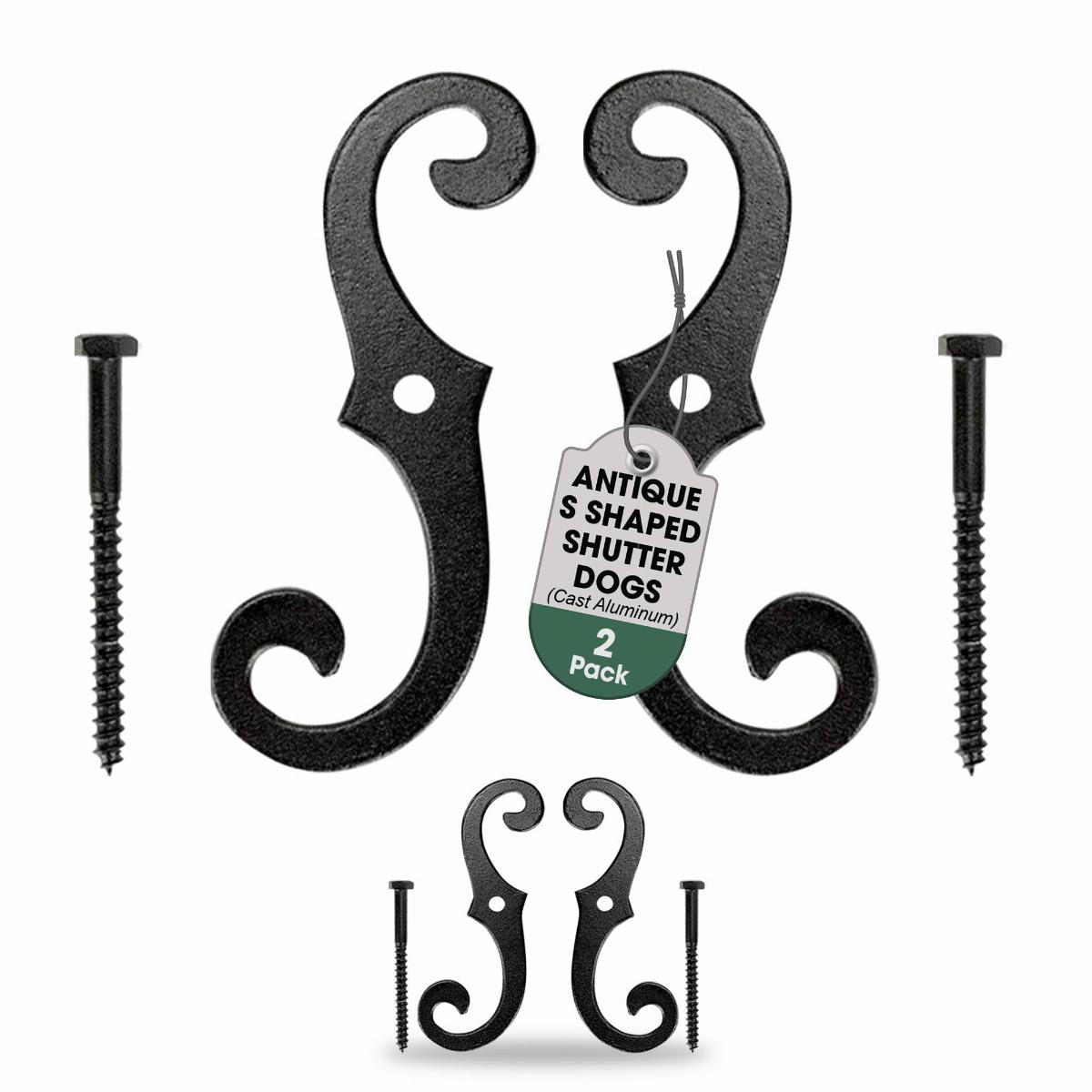 ANTIQUE S SHAPED SHUTTER DOGS
(Cast Aluminum)

2 Pack