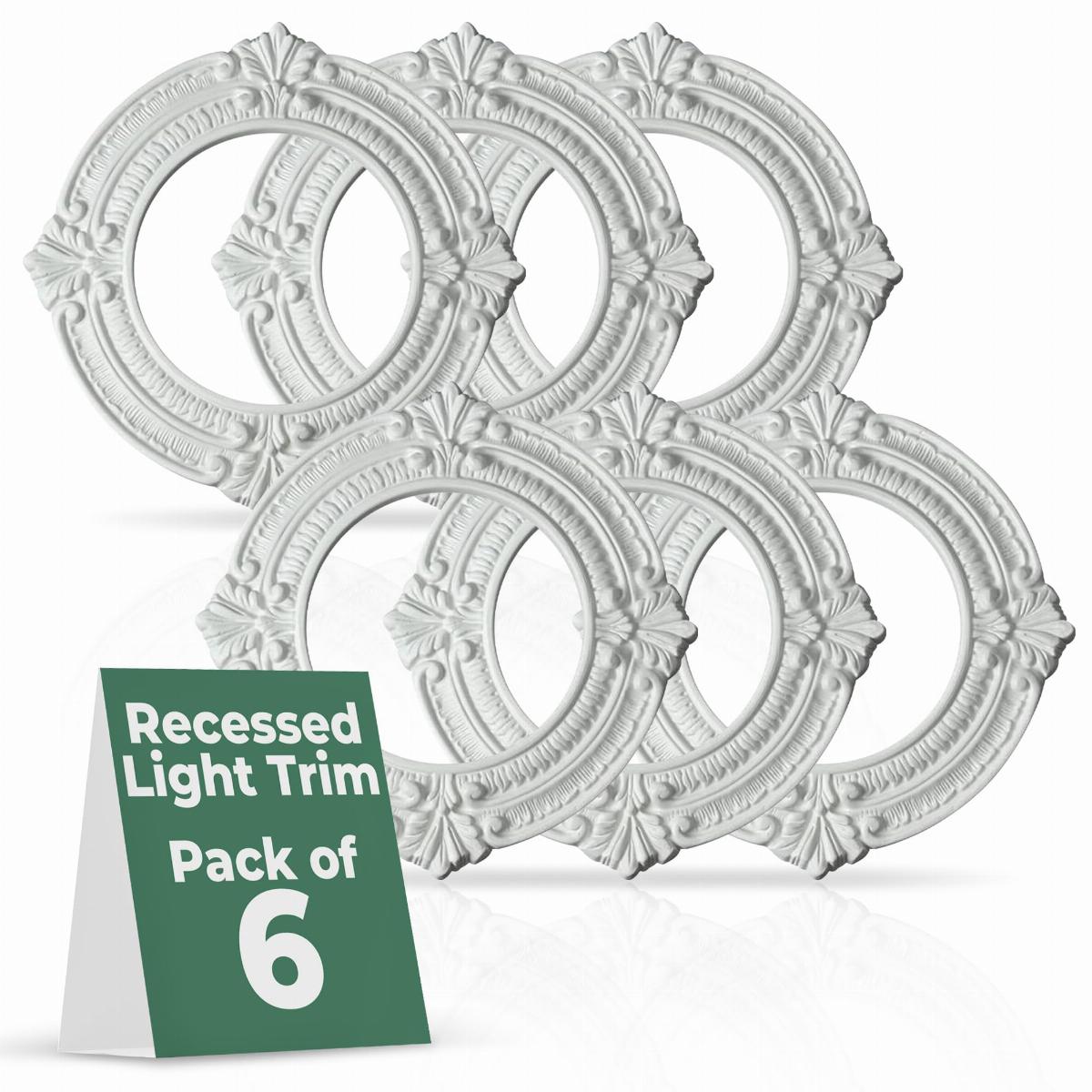 Recessed Light Trim

Pack of 6