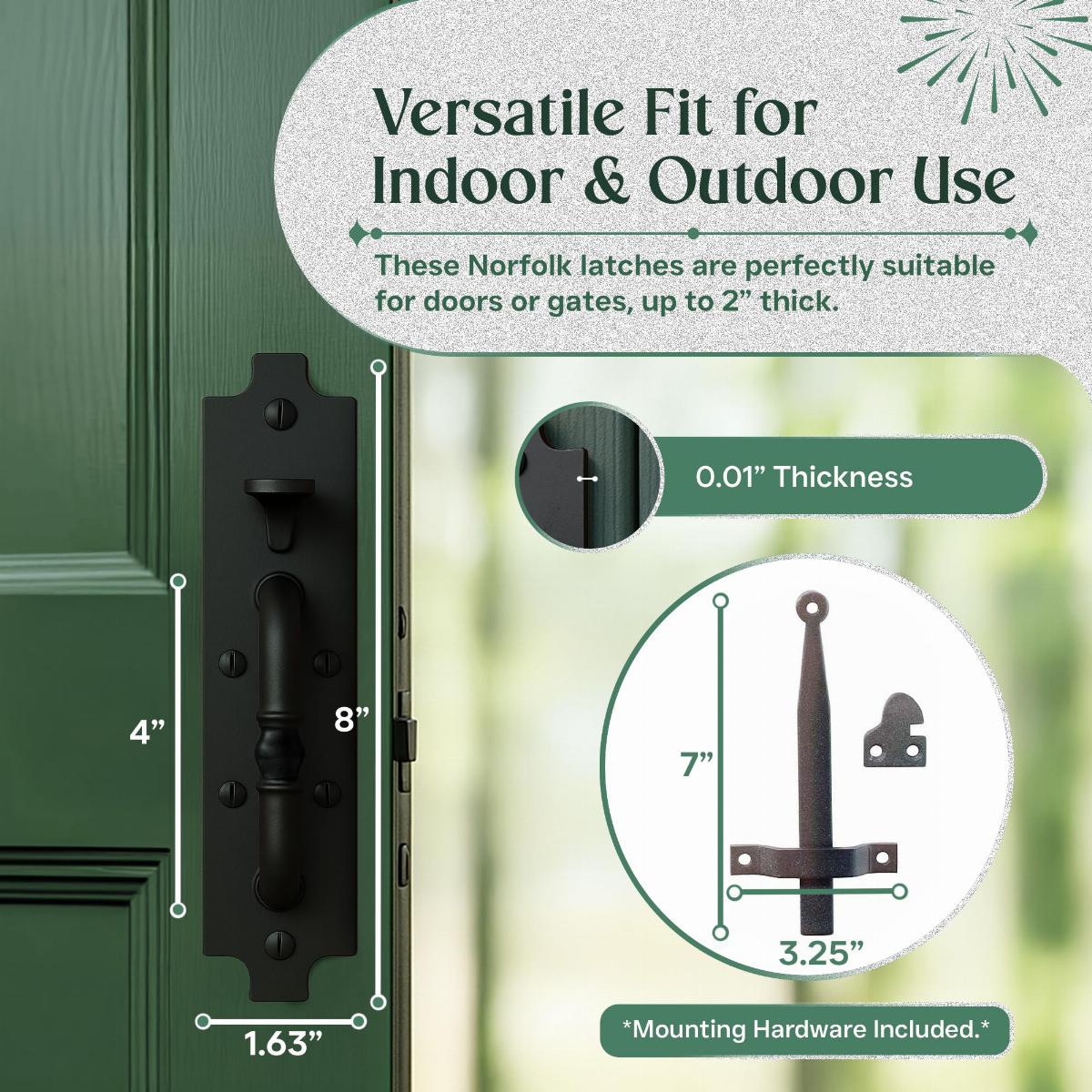 Versatile Fit for Indoor & Outdoor Use

These Norfolk latches are perfectly suitable for doors or gates, up to 2” thick.

0.01” Thickness

4”

8”

1.63”

7”

3.25”

*Mounting Hardware Included.*