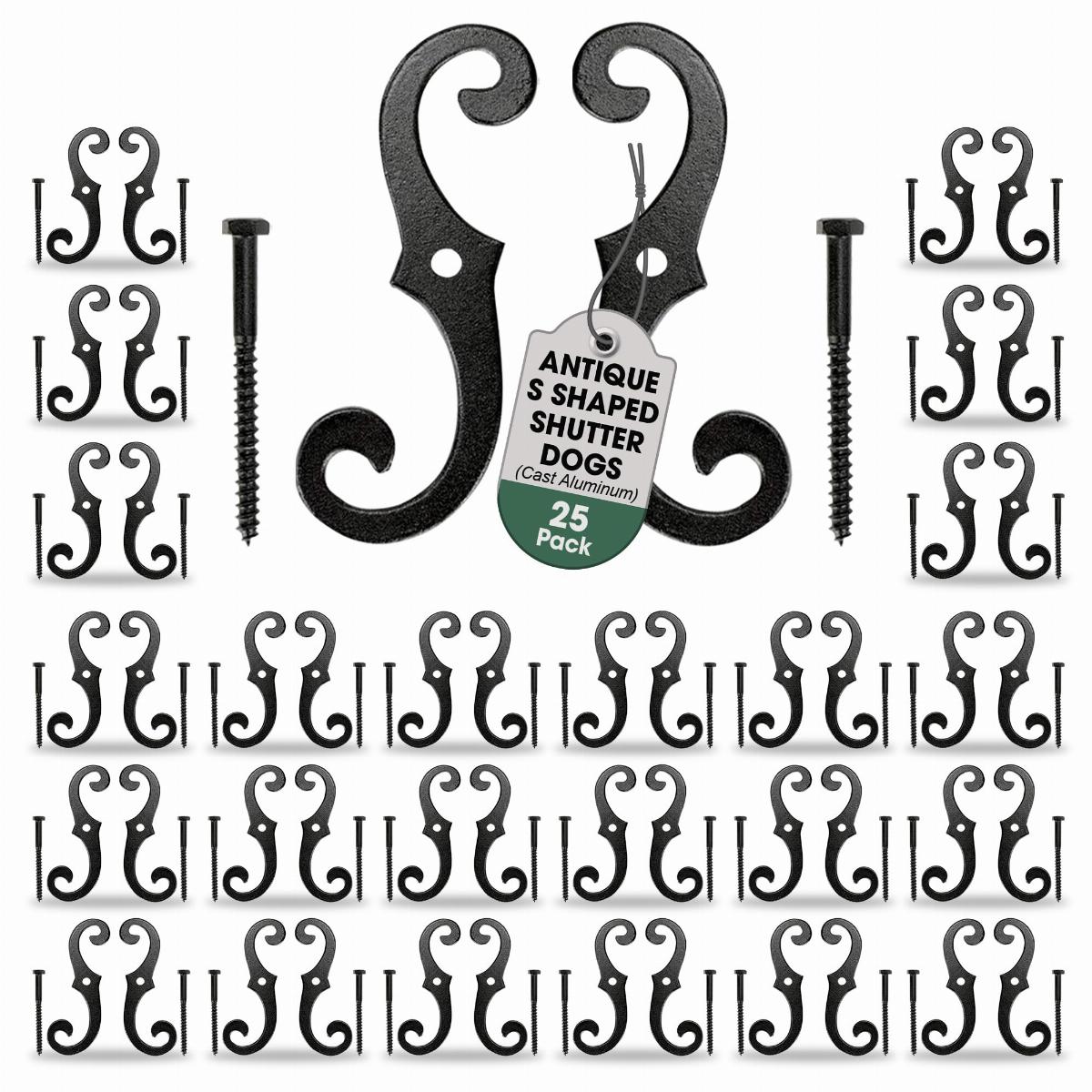 ANTIQUE S SHAPED SHUTTER DOGS
(Cast Aluminum)
25 Pack