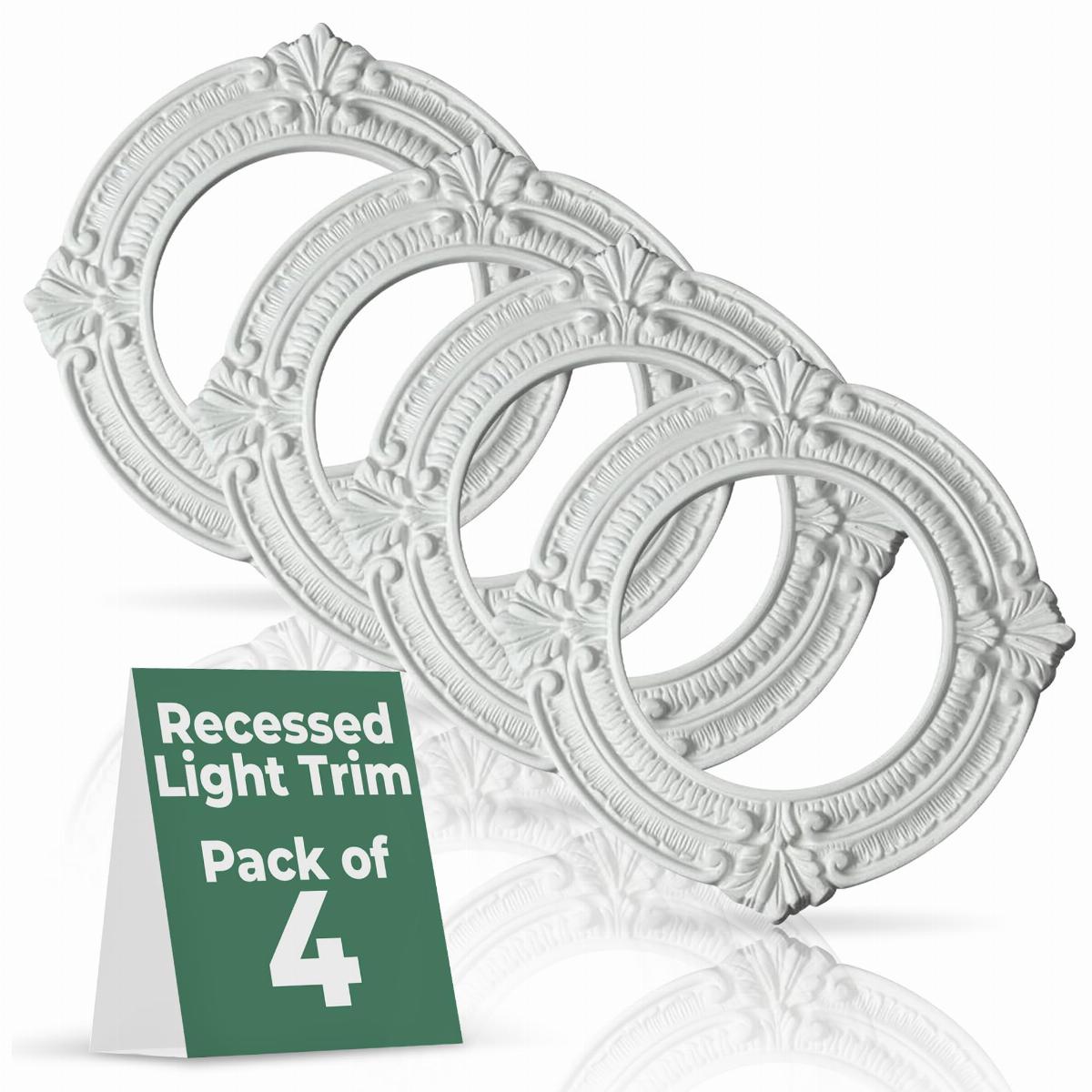 Recessed Light Trim

Pack of 4