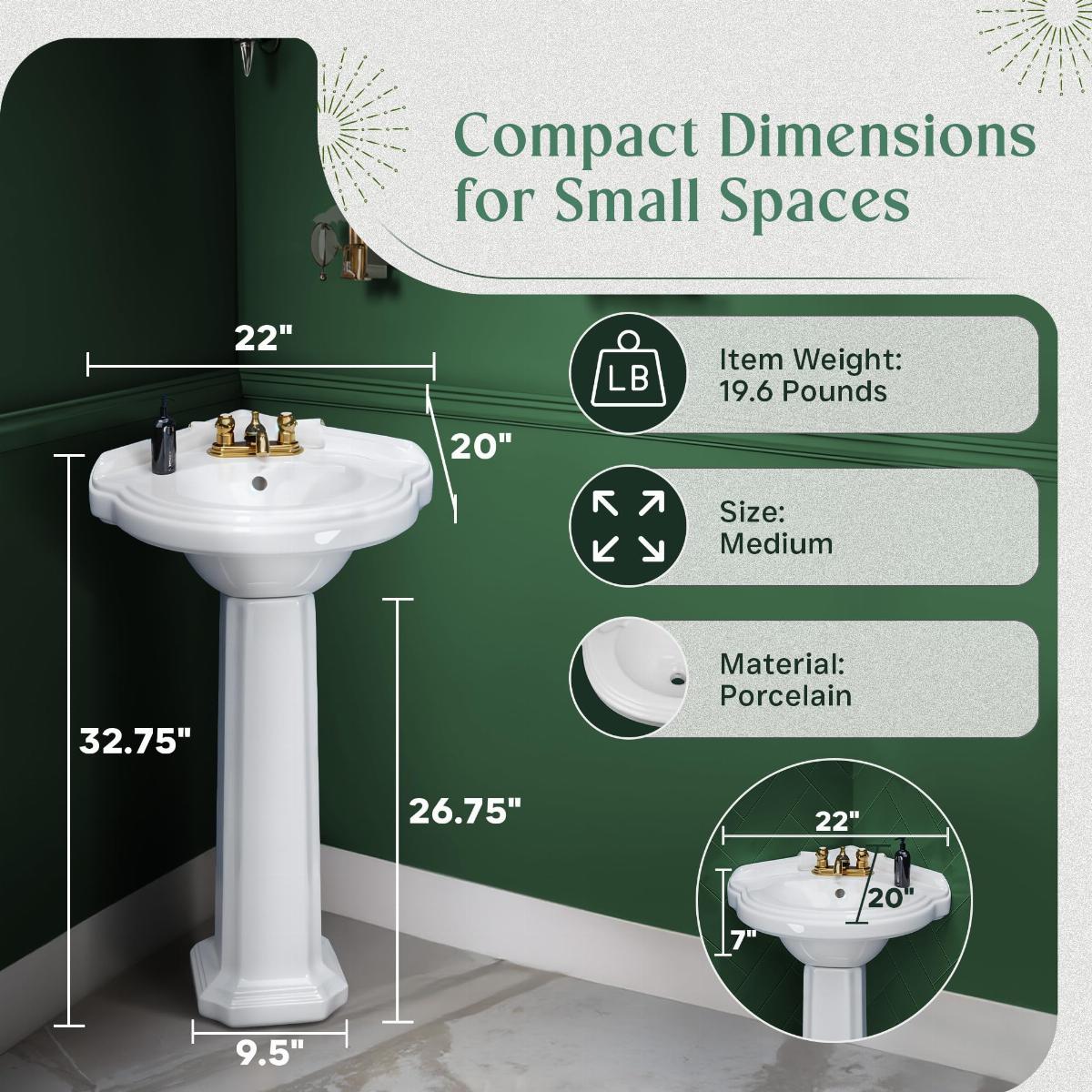 Compact Dimensions for Small Spaces

22"

20"

32.75"

26.75"

9.5"

LB

Item Weight: 19.6 Pounds

Size: Medium

Material: Porcelain

22"

20"

7"