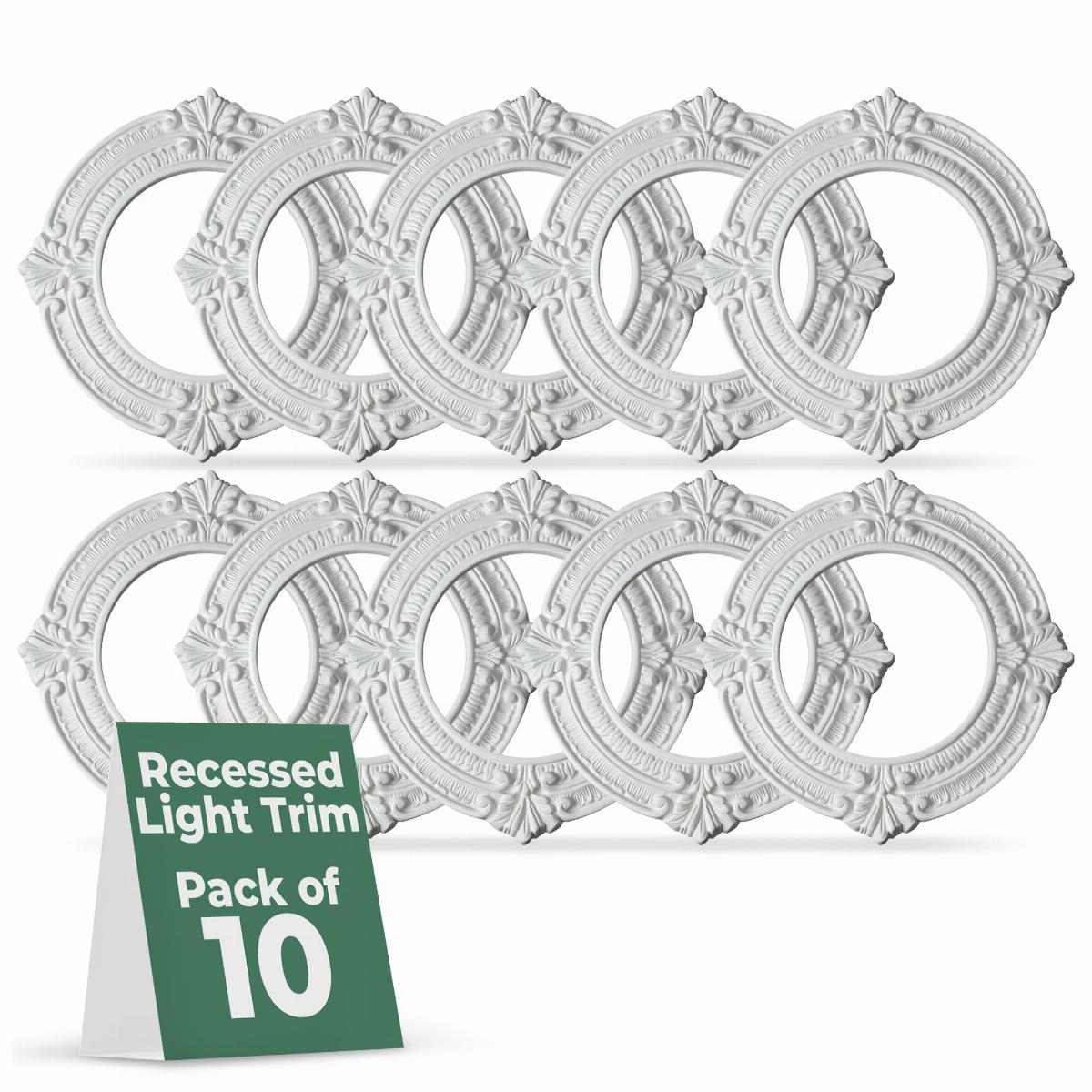 Recessed Light Trim

Pack of 10