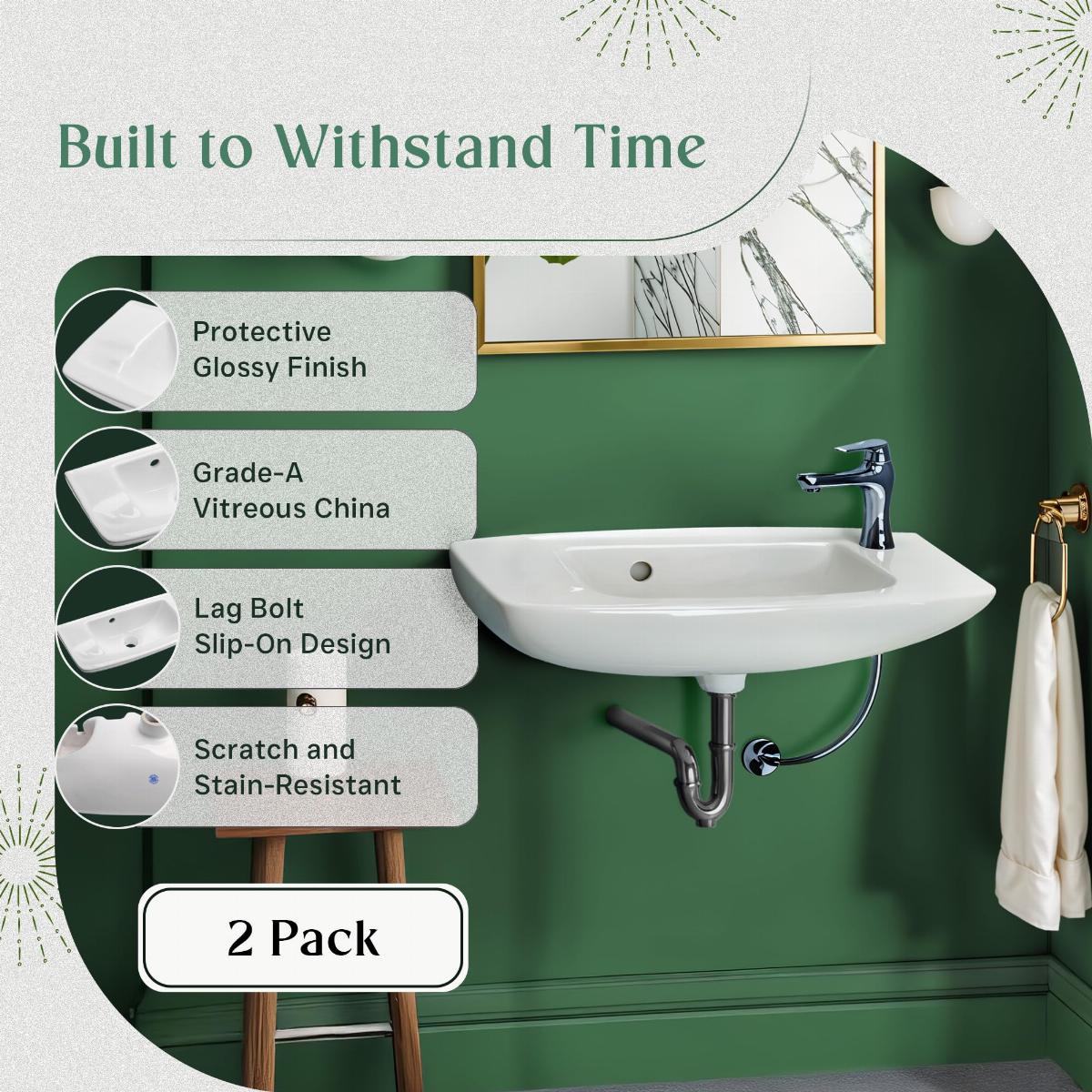 Built to Withstand Time

Protective Glossy Finish

Grade-A Vitreous China

Lag Bolt Slip-On Design

Scratch and Stain-Resistant

2 Pack