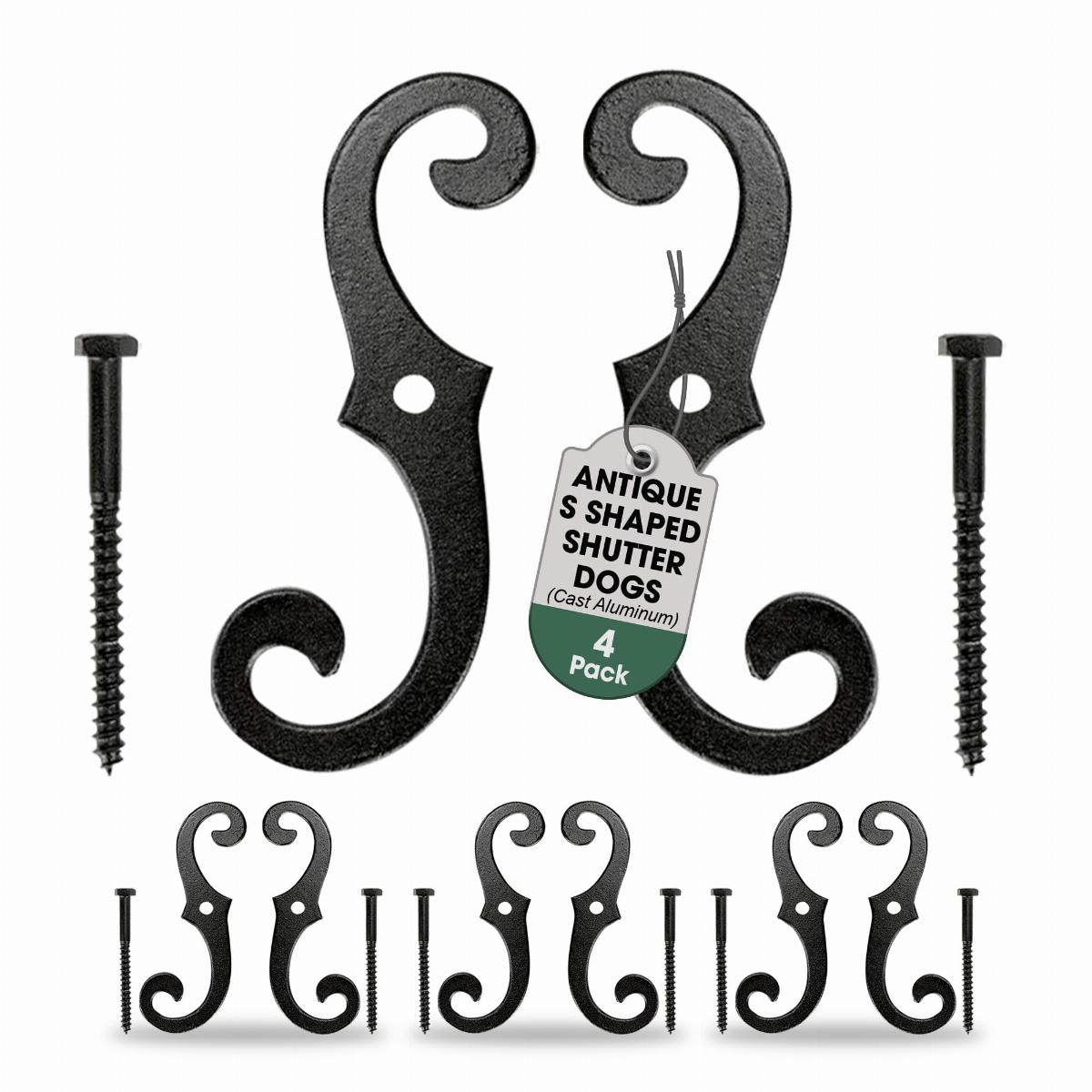 ANTIQUE S SHAPED SHUTTER DOGS
(Cast Aluminum)
4
Pack