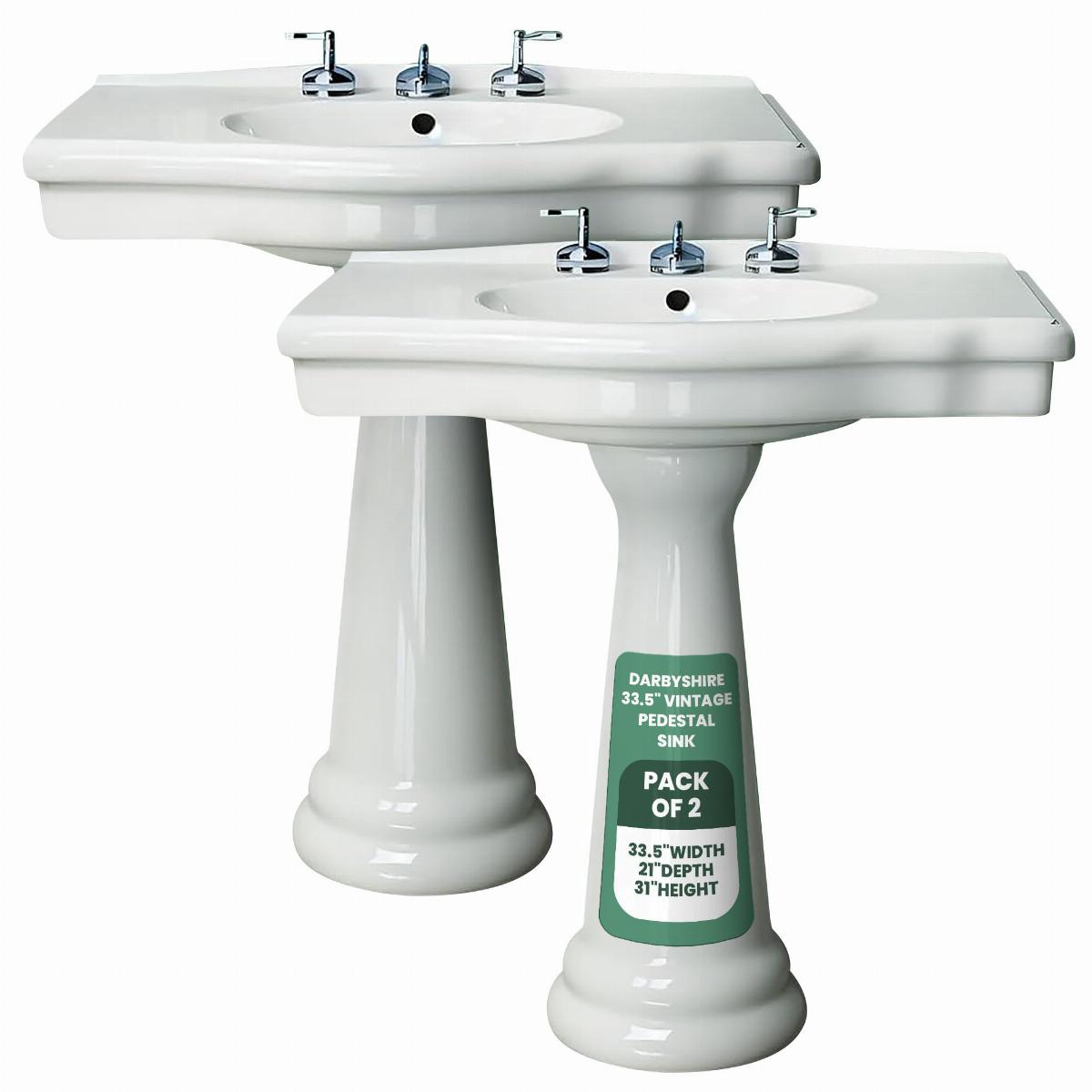 DARBYSHIRE 33.5" VINTAGE PEDESTAL SINK

PACK OF 2

33.5"WIDTH
21"DEPTH
31"HEIGHT