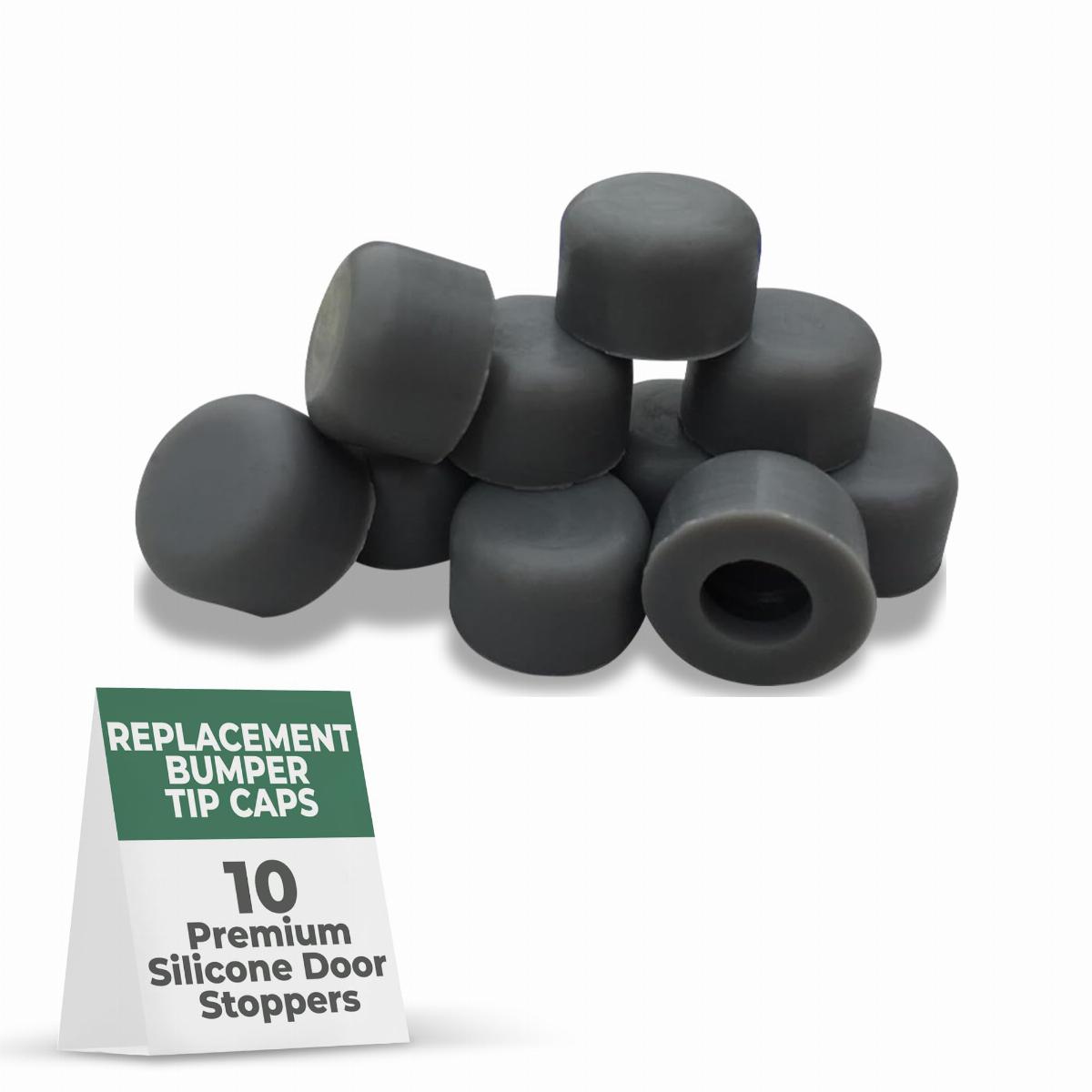 REPLACEMENT BUMPER TIP CAPS

10
Premium Silicone Door Stoppers