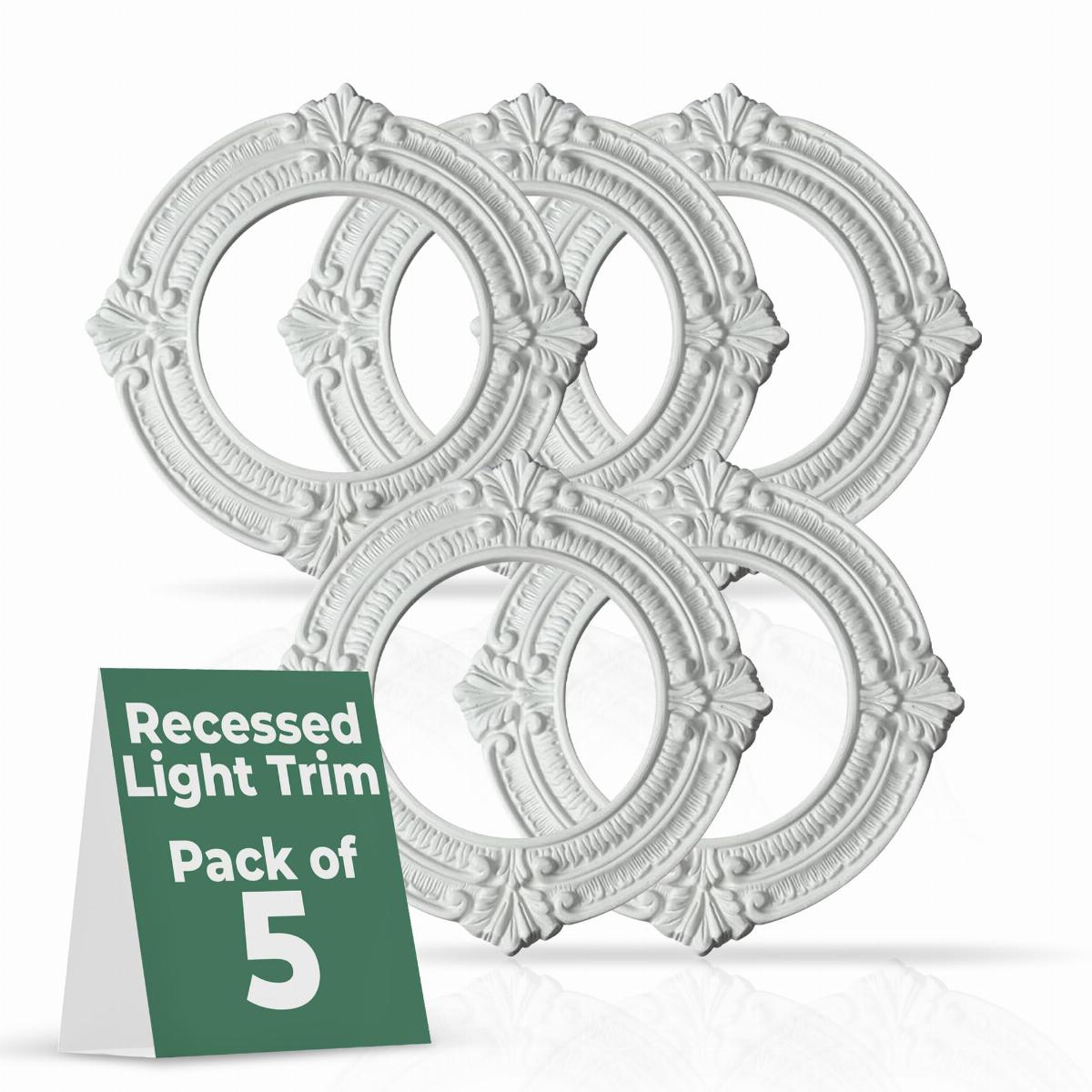 Recessed Light Trim

Pack of 5