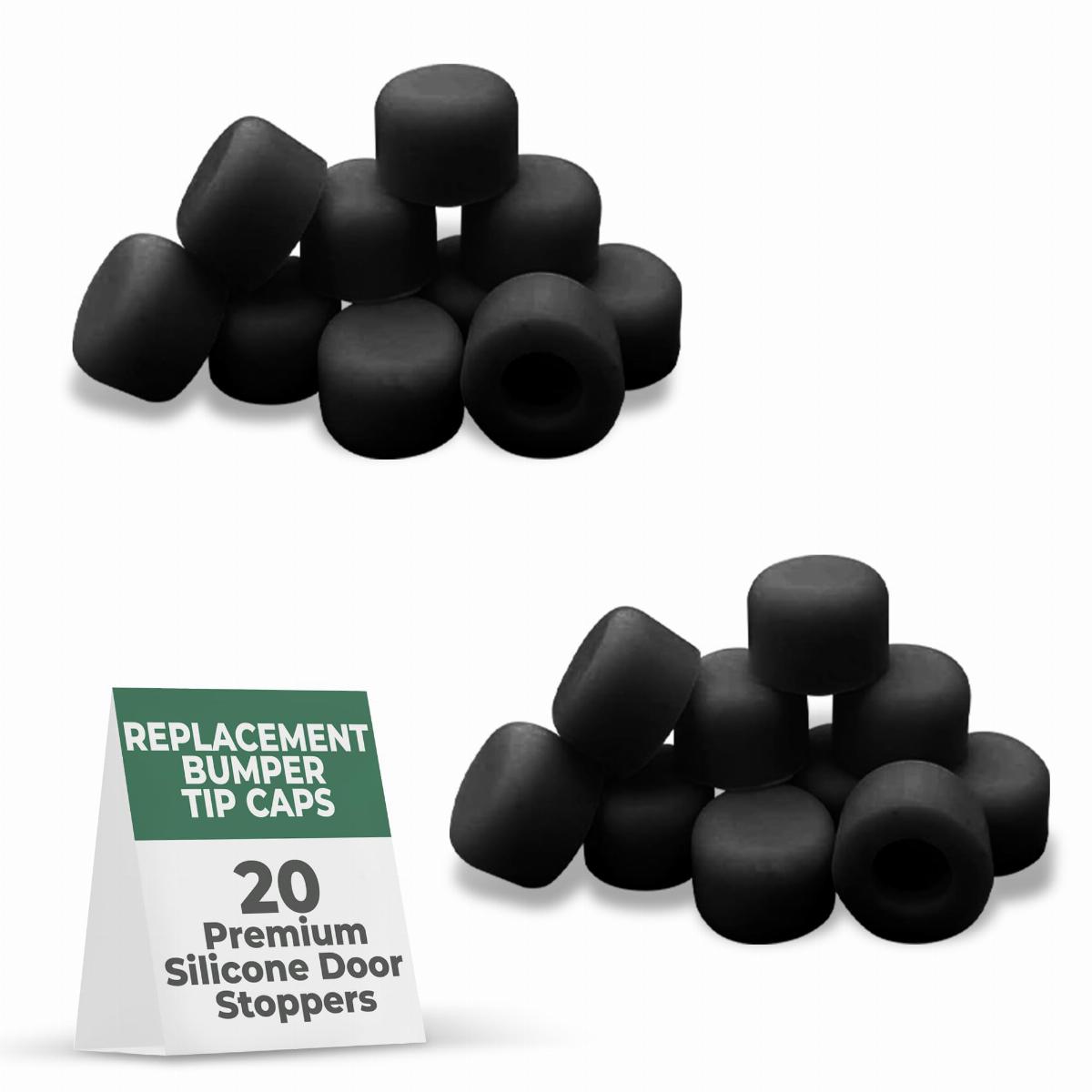 REPLACEMENT BUMPER TIP CAPS

20
Premium Silicone Door Stoppers