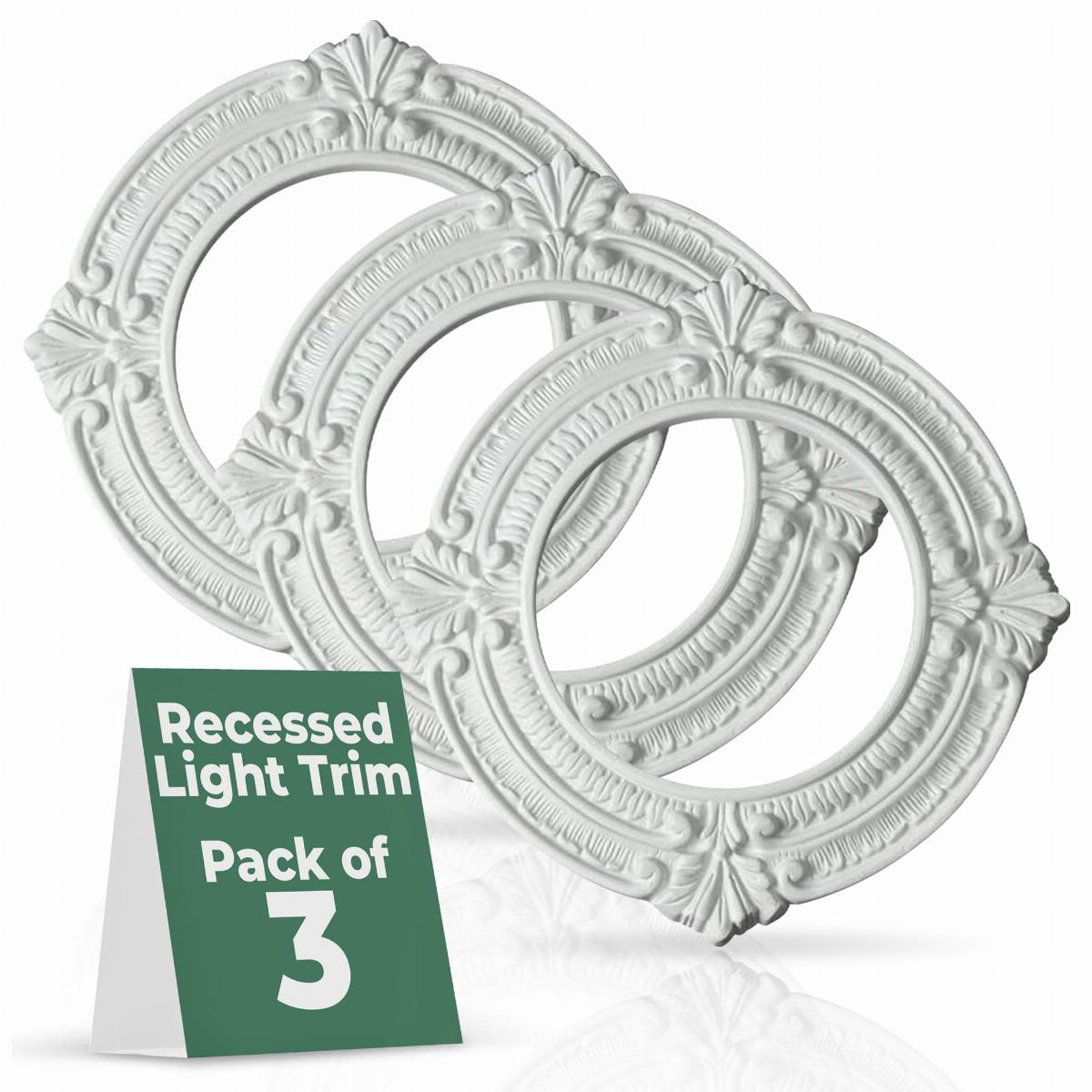 Recessed Light Trim

Pack of 3