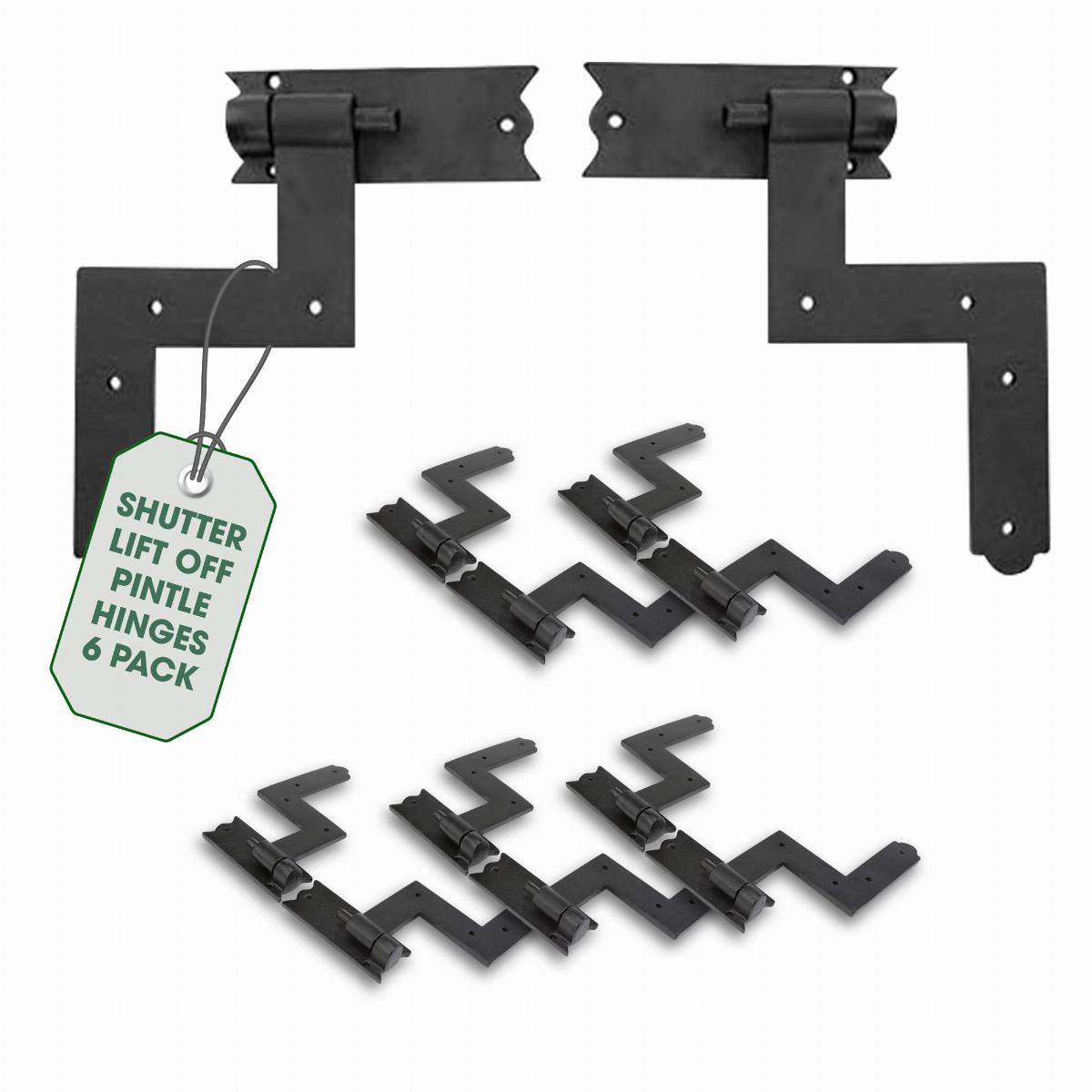 SHUTTER LIFT OFF PINTLE HINGES 6 PACK