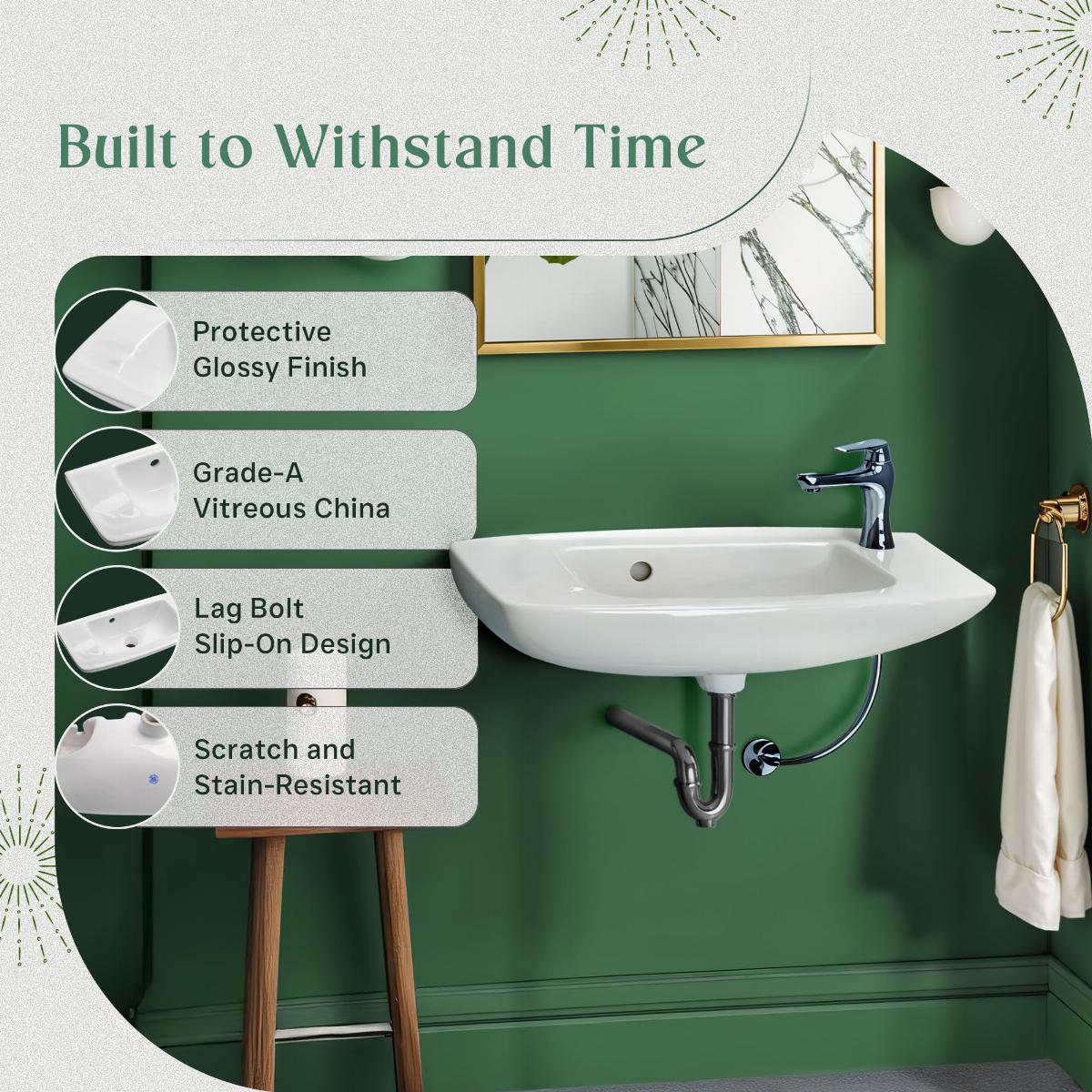 Built to Withstand Time

Protective Glossy Finish

Grade-A Vitreous China

Lag Bolt Slip-On Design

Scratch and Stain-Resistant