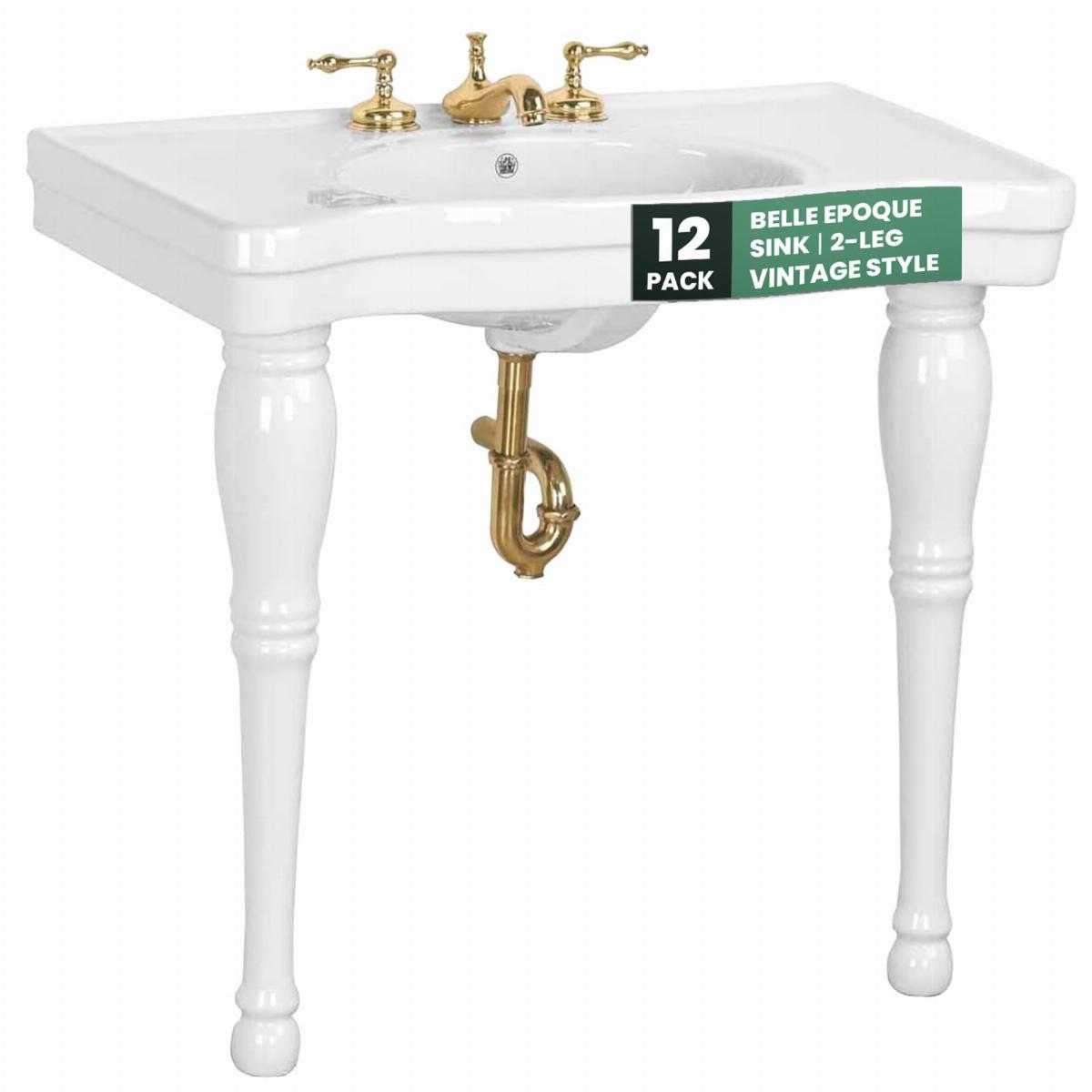 12 PACK

BELLE EPOQUE SINK | 2-LEG VINTAGE STYLE