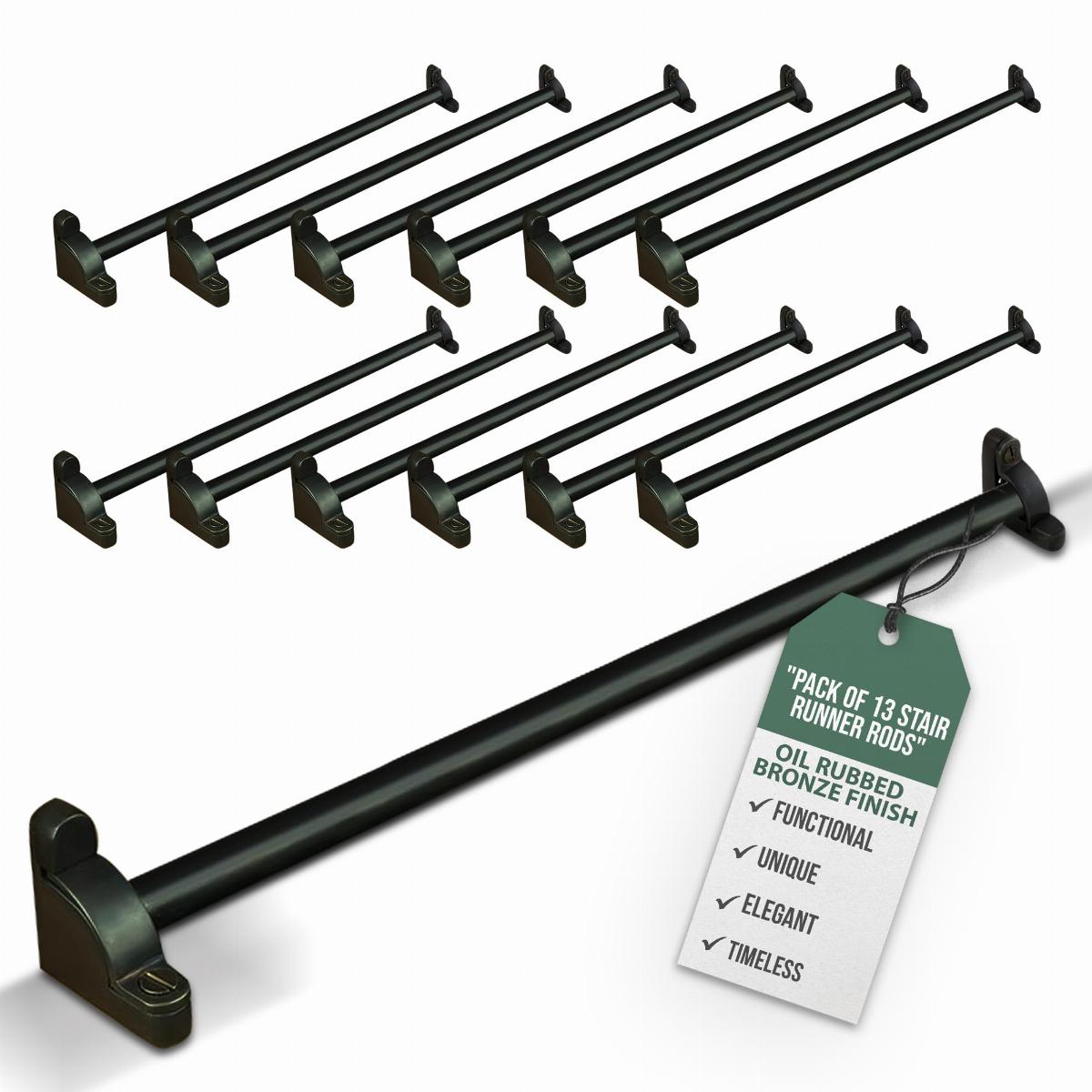 "PACK OF 13 STAIR RUNNER RODS"

OIL RUBBED BRONZE FINISH

✓ FUNCTIONAL

✓ UNIQUE

✓ ELEGANT

✓ TIMELESS