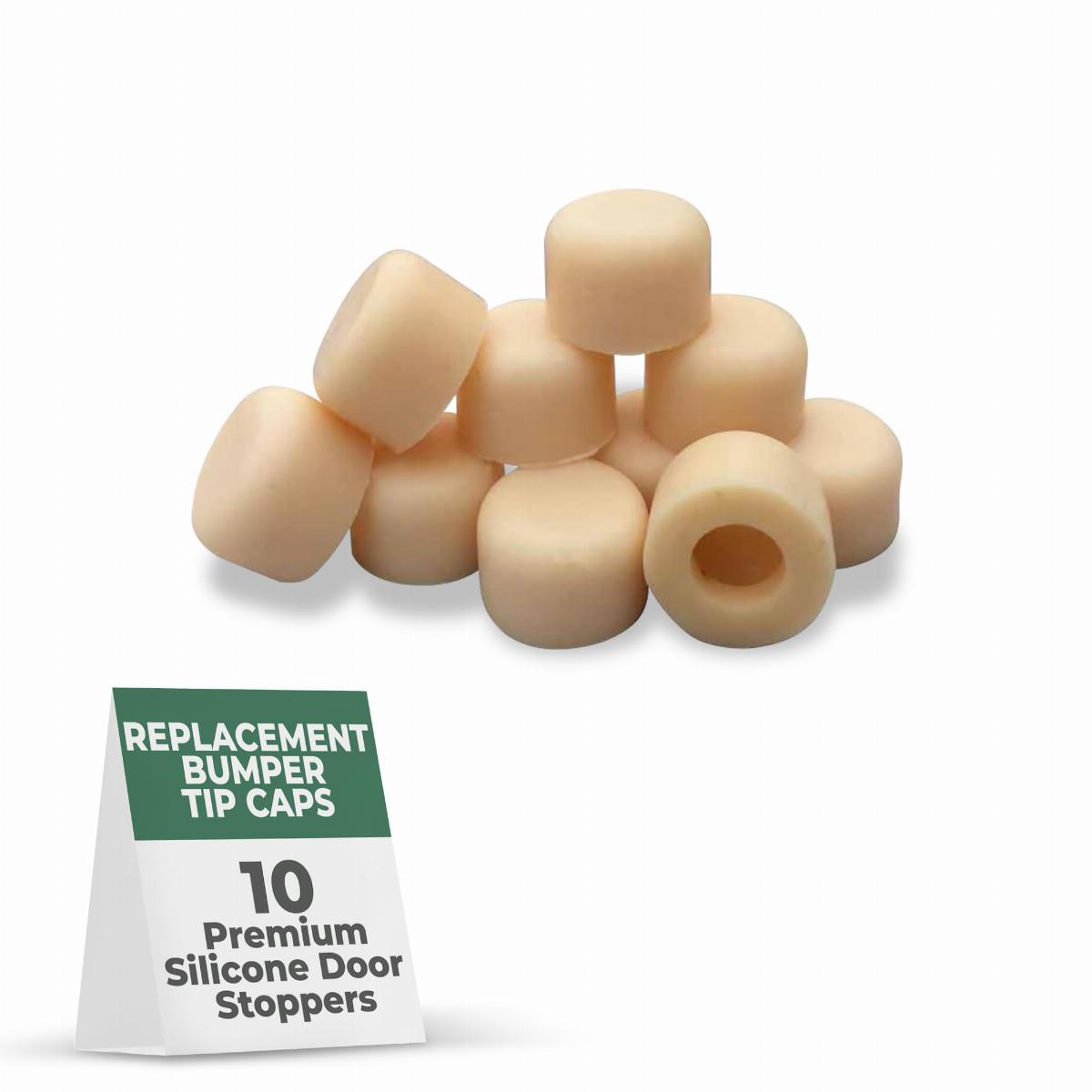 REPLACEMENT BUMPER TIP CAPS

10
Premium Silicone Door Stoppers