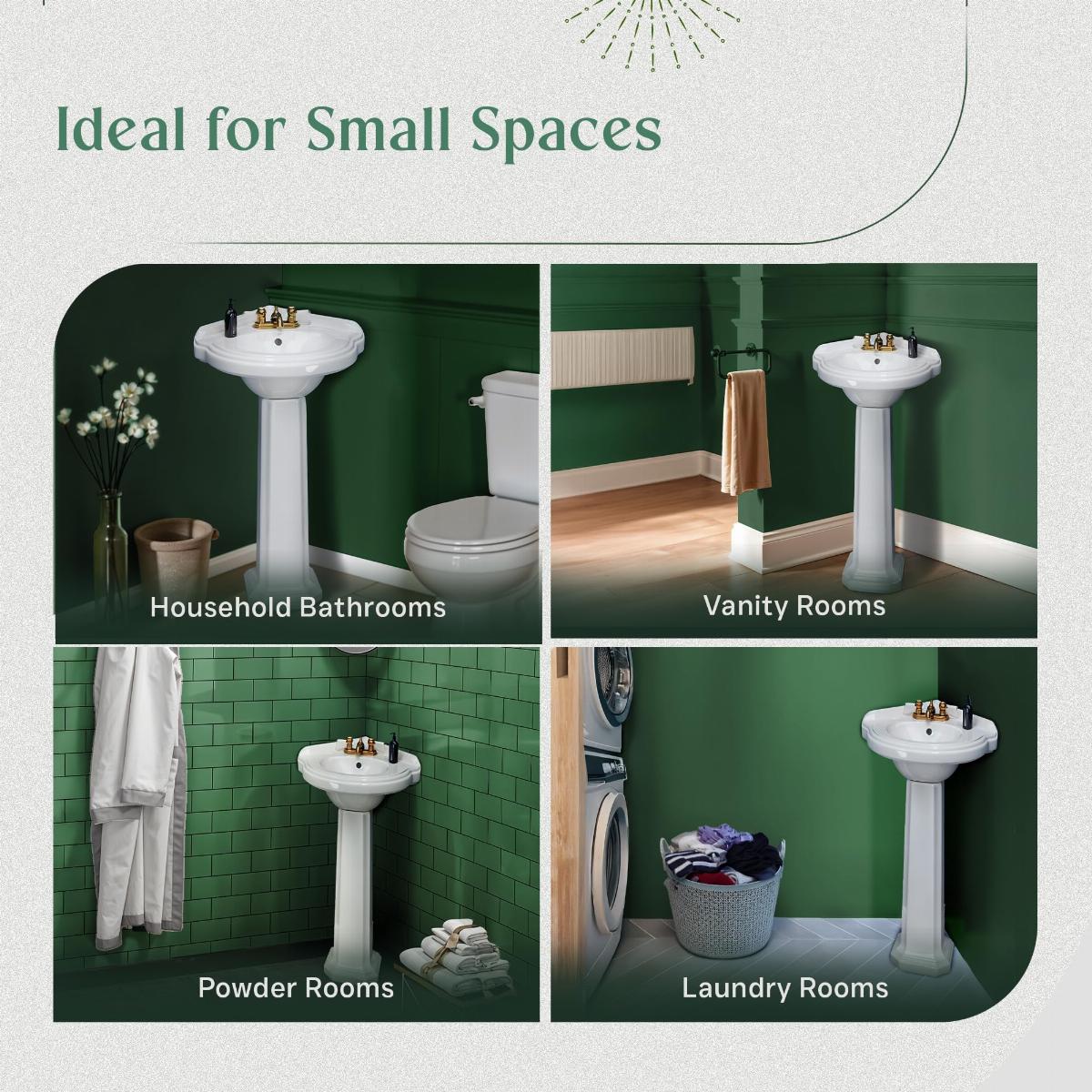 Ideal for Small Spaces

Household Bathrooms

Vanity Rooms

Powder Rooms

Laundry Rooms