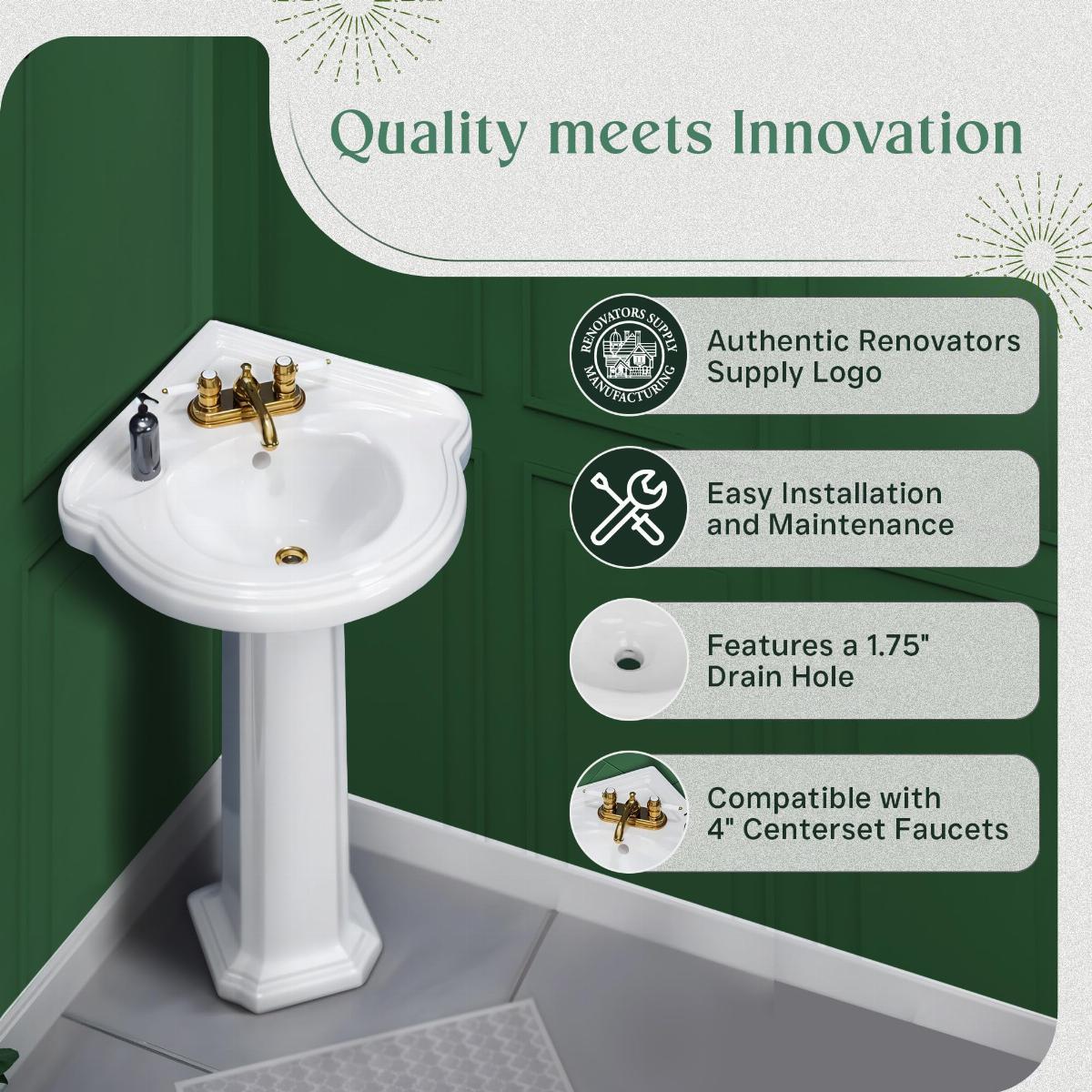 Quality meets Innovation

RENOVATORS SUPPLY MANUFACTURING

Authentic Renovators Supply Logo

Easy Installation and Maintenance

Features a 1.75" Drain Hole

Compatible with 4" Centerset Faucets