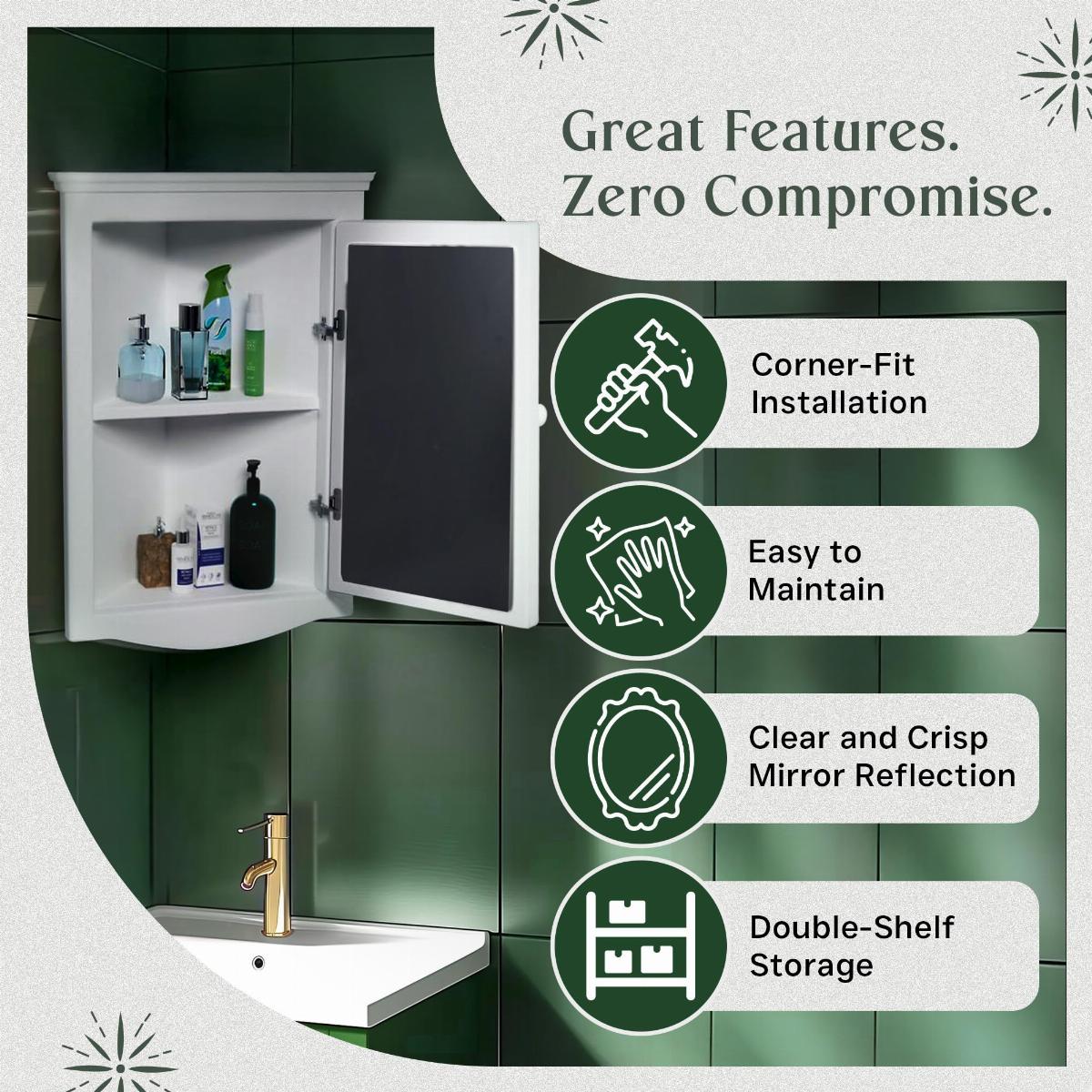 Great Features.
Zero Compromise.

Corner-Fit Installation

Easy to Maintain

Clear and Crisp Mirror Reflection

Double-Shelf Storage