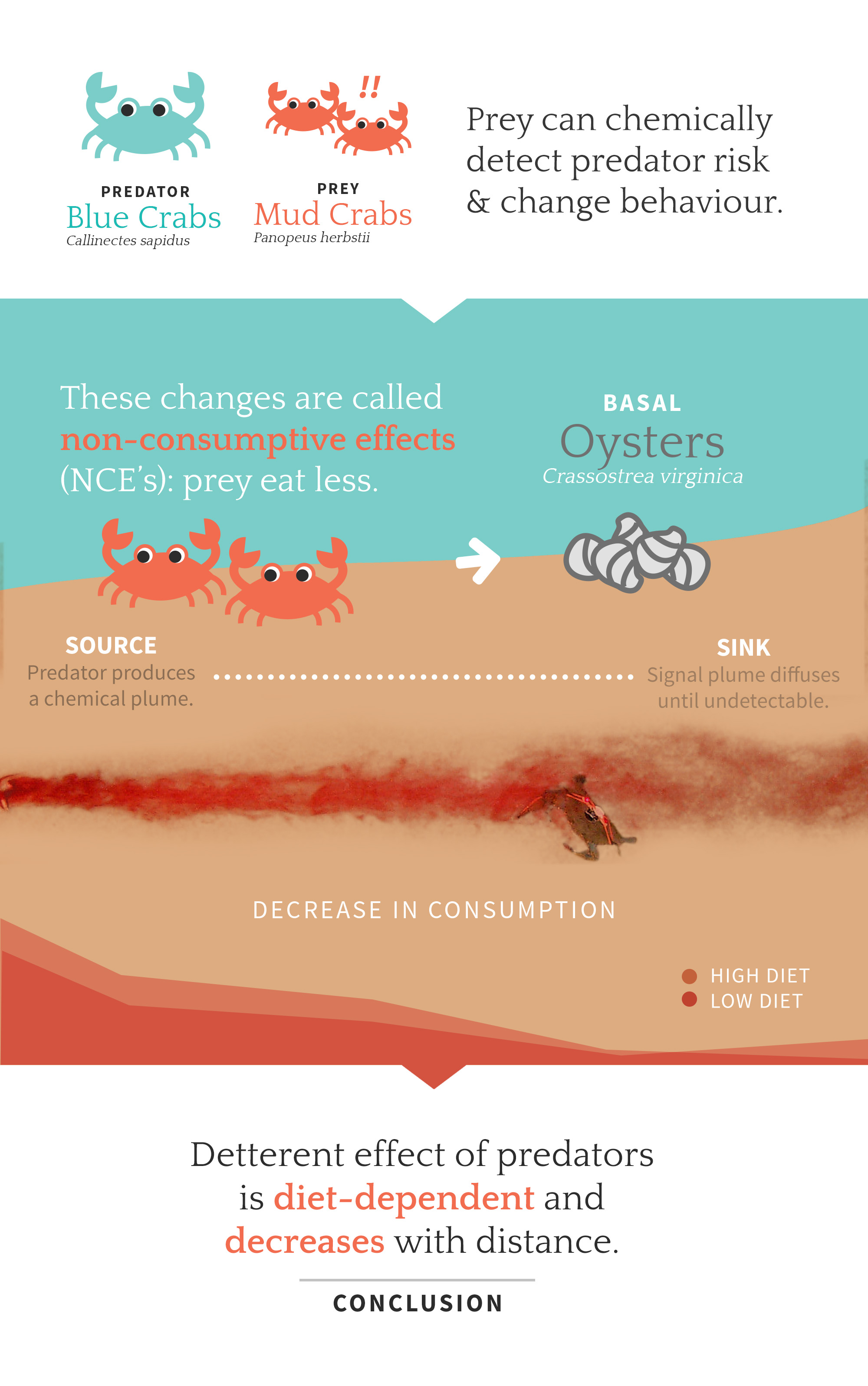 PREDATOR
Blue Crabs
Callinectes sapidus

!!

PREY
Mud Crabs
Panopeus herbstii

Prey can chemically detect predator risk & change behaviour.

These changes are called non-consumptive effects (NCE's): prey eat less.

BASAL
Oysters
Crassostrea virginica

SOURCE
Predator produces a chemical plume.

SINK
Signal plume diffuses until undetectable.

DECREASE IN CONSUMPTION

HIGH DIET
LOW DIET

Detterent effect of predators is diet-dependent and decreases with distance.

CONCLUSION