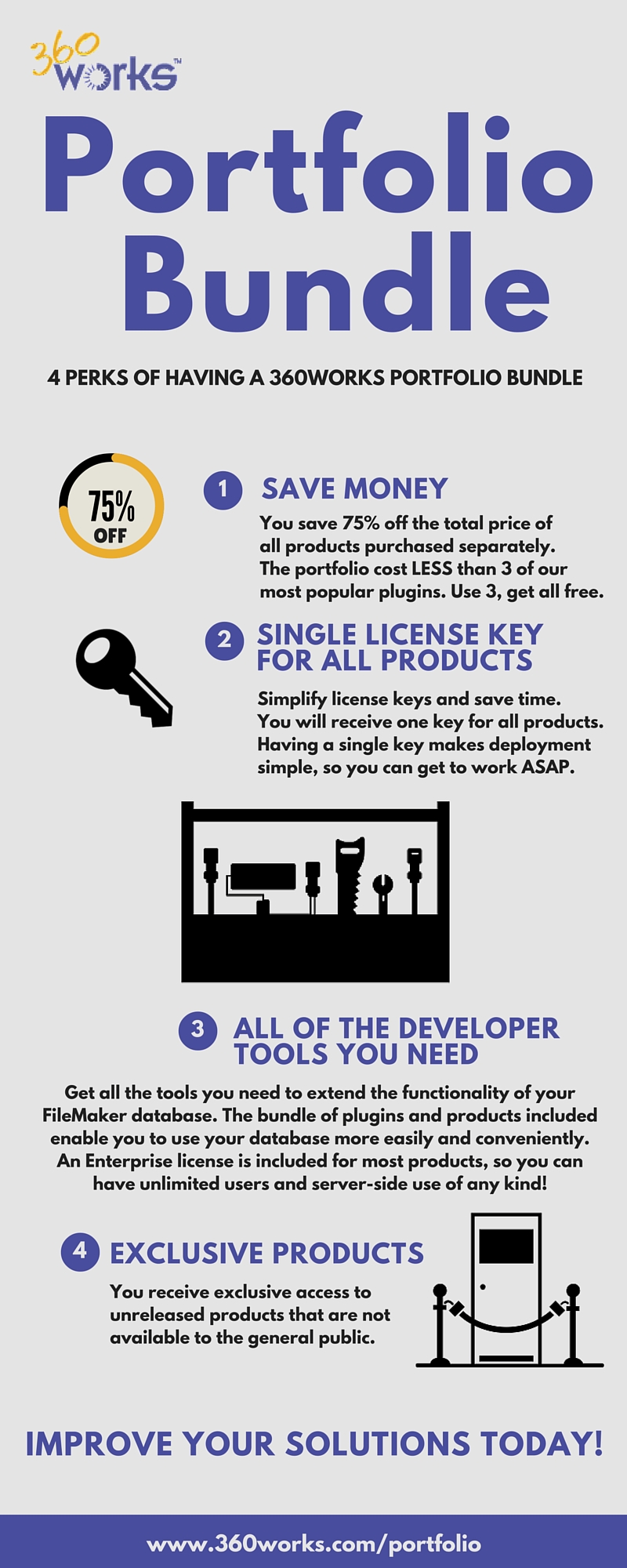 360 works™

Portfolio Bundle

4 PERKS OF HAVING A 360WORKS PORTFOLIO BUNDLE

75% OFF

1 SAVE MONEY

You save 75% off the total price of all products purchased separately. The portfolio cost LESS than 3 of our most popular plugins. Use 3, get all free.

2 SINGLE LICENSE KEY FOR ALL PRODUCTS

Simplify license keys and save time. You will receive one key for all products. Having a single key makes deployment simple, so you can get to work ASAP.

3 ALL OF THE DEVELOPER TOOLS YOU NEED

Get all the tools you need to extend the functionality of your FileMaker database. The bundle of plugins and products included enable you to use your database more easily and conveniently. An Enterprise license is included for most products, so you can have unlimited users and server-side use of any kind!

4 EXCLUSIVE PRODUCTS

You receive exclusive access to unreleased products that are not available to the general public.

IMPROVE YOUR SOLUTIONS TODAY!

www.360works.com/portfolio