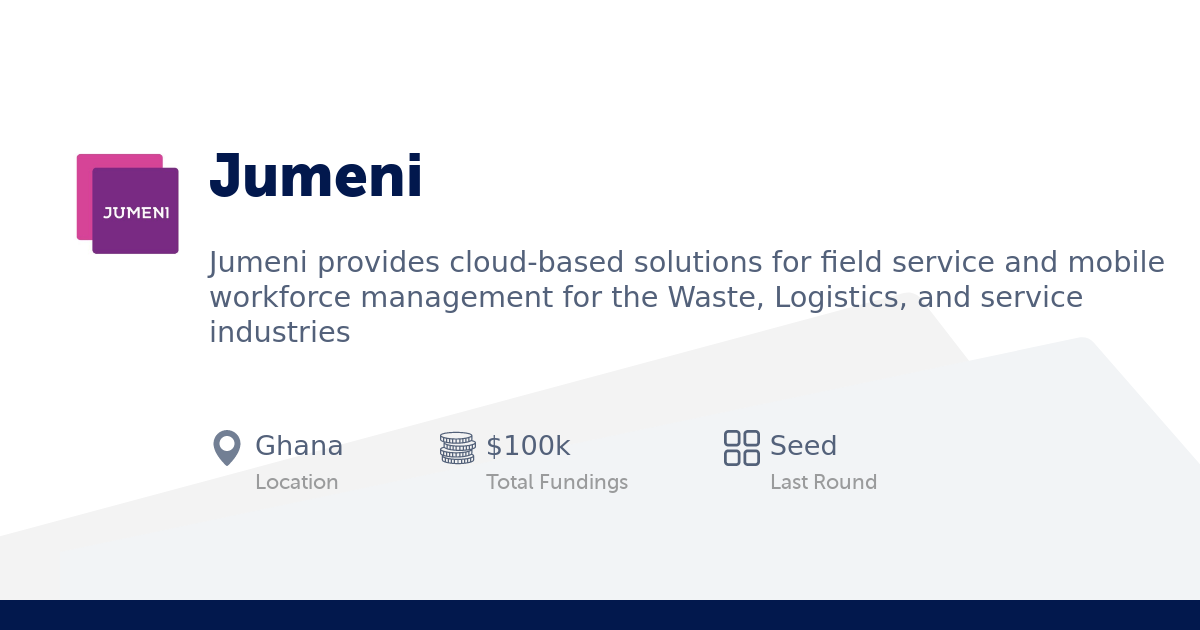 JUMENI

Jumeni

Jumeni provides cloud-based solutions for field service and mobile workforce management for the Waste, Logistics, and service industries

Ghana
Location

$100k
Total Fundings

Seed
Last Round