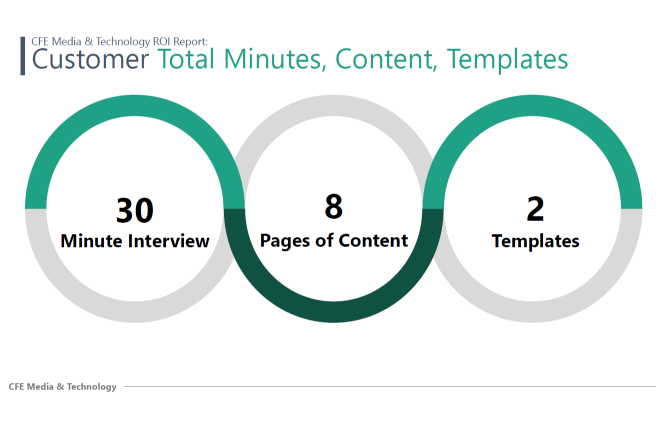 CFE Media & Technology ROI Report:
Customer Total Minutes, Content, Templates

30
Minute Interview

8
Pages of Content

2
Templates

CFE Media & Technology