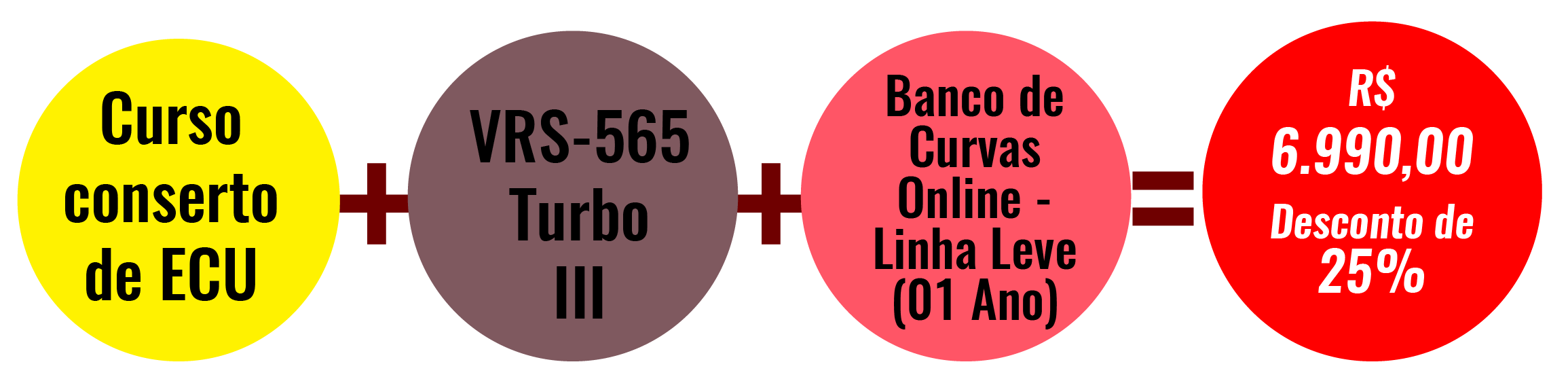 Curso conserto de ECU

+

VRS-565 Turbo III

+

Banco de Curvas Online - Linha Leve (01 Ano)

=

R$ 6.990,00

Desconto de 25%