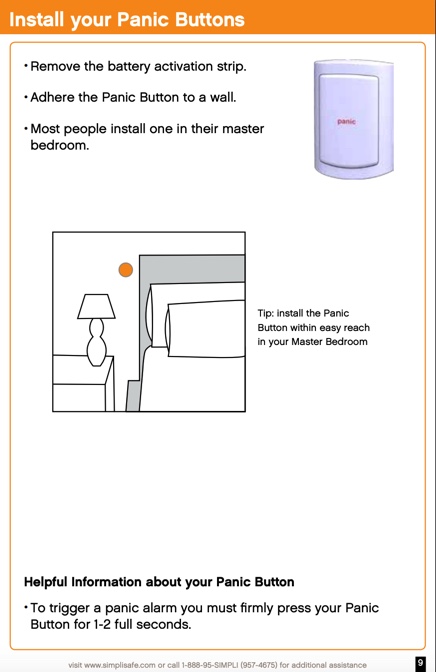 Install your Panic Buttons

• Remove the battery activation strip.

• Adhere the Panic Button to a wall.

• Most people install one in their master bedroom.

panic

Tip: install the Panic Button within easy reach in your Master Bedroom

Helpful Information about your Panic Button

• To trigger a panic alarm you must firmly press your Panic Button for 1-2 full seconds.

visit www.simplisafe.com or call 1-888-95-SIMPLI (957-4675) for additional assistance

9