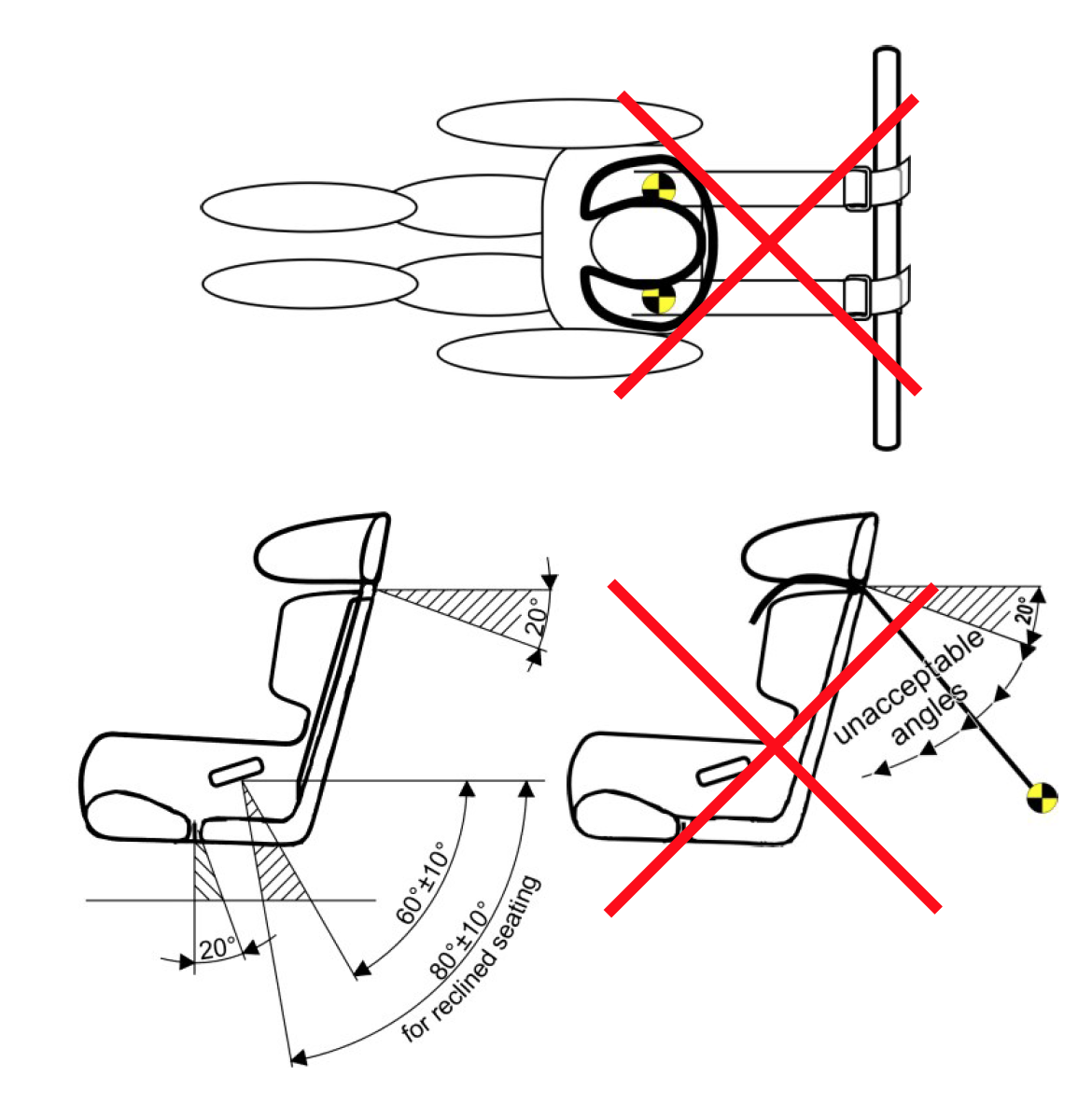 20°

20°

60°±10°

80°±10° for reclined seating

20°

unacceptable angles