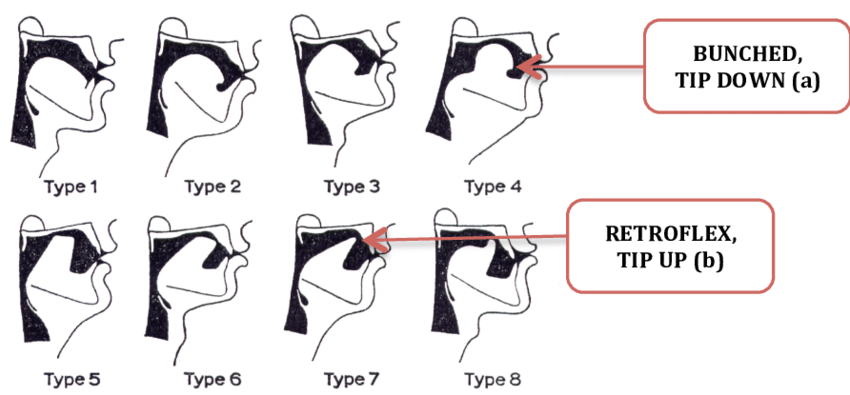 Type 1
Type 2
Type 3
Type 4

BUNCHED, TIP DOWN (a)

Type 5
Type 6
Type 7
Type 8

RETROFLEX, TIP UP (b)