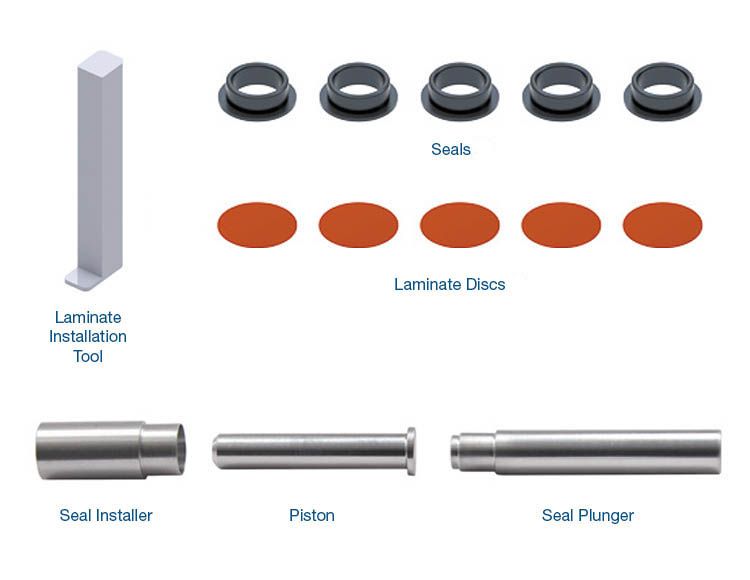 Seals

Laminate Discs

Laminate Installation Tool

Seal Installer

Piston

Seal Plunger