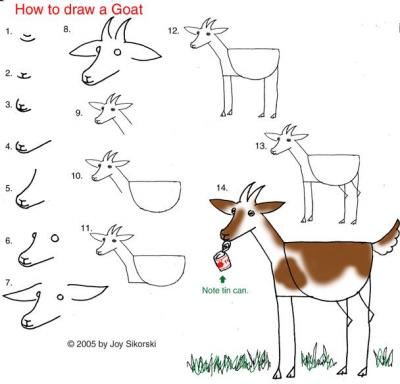 How to draw a Goat

1.

2.

3.

4.

5.

6.

7.

8.

9.

10.

11.

12.

13.

14.

Note tin can.

© 2005 by Joy Sikorski