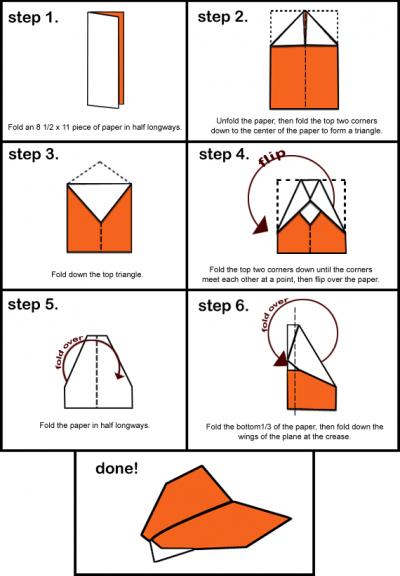 step 1.

Fold an 8 1/2 x 11 piece of paper in half longways.

step 2.

Unfold the paper, then fold the top two corners down to the center of the paper to form a triangle.

step 3.

Fold down the top triangle.

step 4.

flip

Fold the top two corners down until the corners meet each other at a point, then flip over the paper.

step 5.

fold over

Fold the paper in half longways.

step 6.

fold over

Fold the bottom1/3 of the paper, then fold down the wings of the plane at the crease.

done!