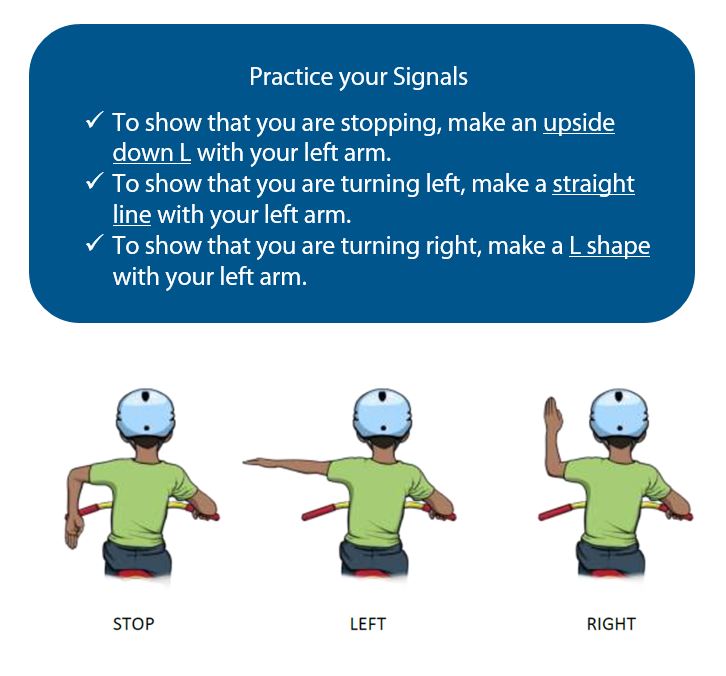 Practice your Signals

✓ To show that you are stopping, make an upside down L with your left arm.
✓ To show that you are turning left, make a straight line with your left arm.
✓ To show that you are turning right, make a L shape with your left arm.

STOP

LEFT

RIGHT