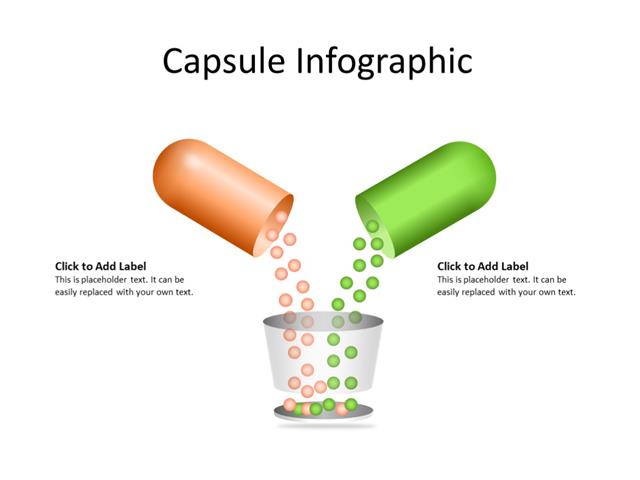 Capsule Infographic

Click to Add Label
This is placeholder text. It can be easily replaced with your own text.

Click to Add Label
This is placeholder text. It can be easily replaced with your own text.