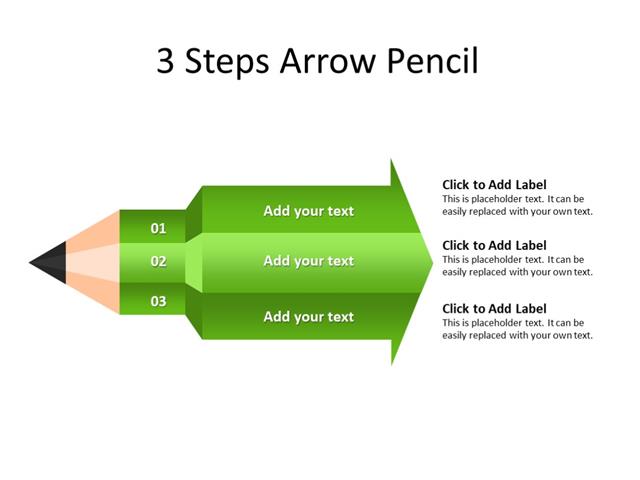 3 Steps Arrow Pencil

01

Add your text

02

Add your text

03

Add your text

Click to Add Label
This is placeholder text. It can be easily replaced with your own text.

Click to Add Label
This is placeholder text. It can be easily replaced with your own text.

Click to Add Label
This is placeholder text. It can be easily replaced with your own text.