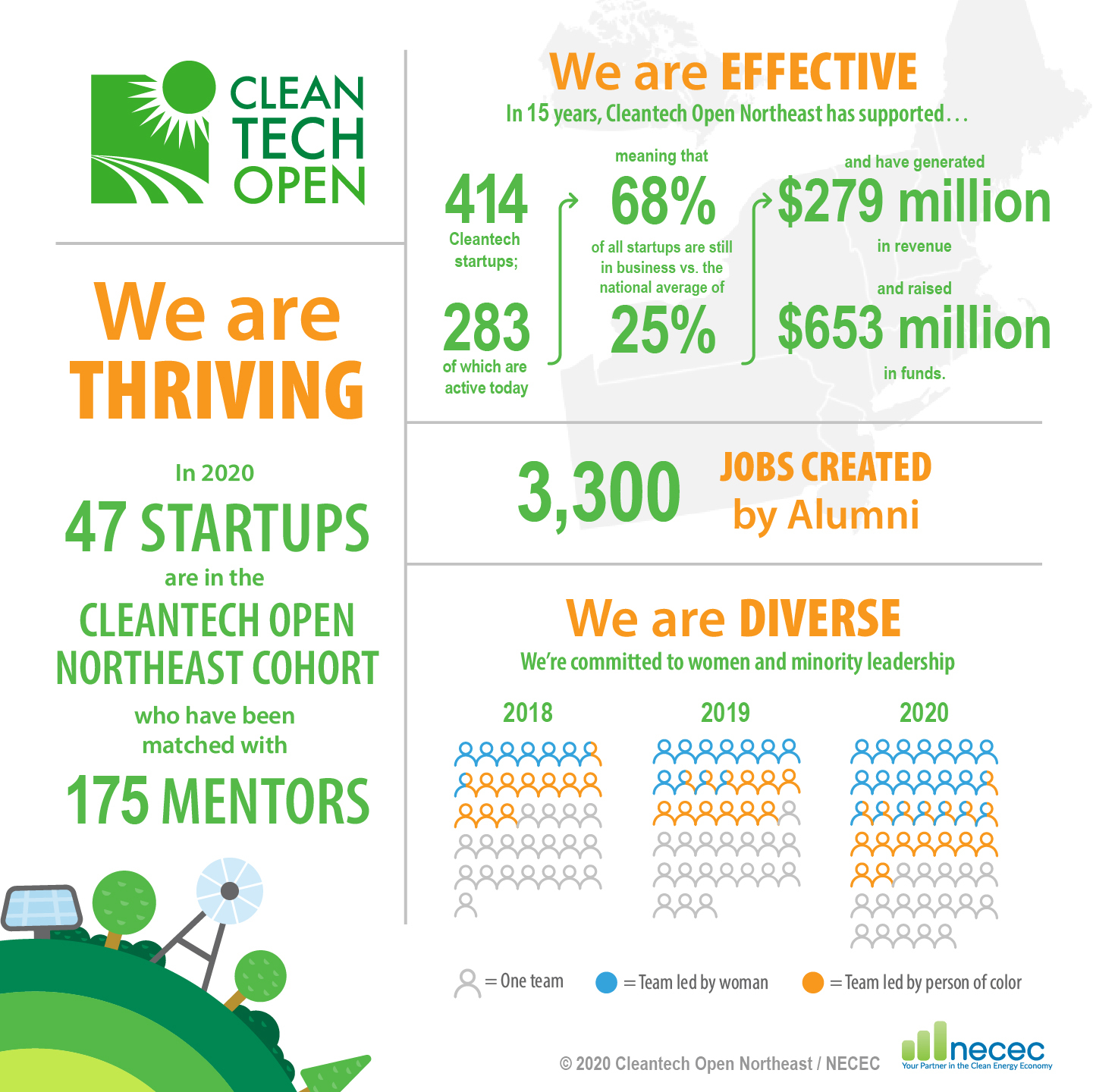 CLEAN TECH OPEN

We are THRIVING

In 2020

47 STARTUPS

are in the

CLEANTECH OPEN NORTHEAST COHORT

who have been matched with

175 MENTORS

We are EFFECTIVE

In 15 years, Cleantech Open Northeast has supported...

414 Cleantech startups;

283 of which are active today

meaning that

68%

of all startups are still in business vs. the national average of

25%

and have generated

$279 million

in revenue

and raised

$653 million

in funds.

3,300

JOBS CREATED by Alumni

We are DIVERSE

We're committed to women and minority leadership

2018

2019

2020

= One team

= Team led by woman

= Team led by person of color

© 2020 Cleantech Open Northeast / NECEC

necec

Your Partner in the Clean Energy Economy