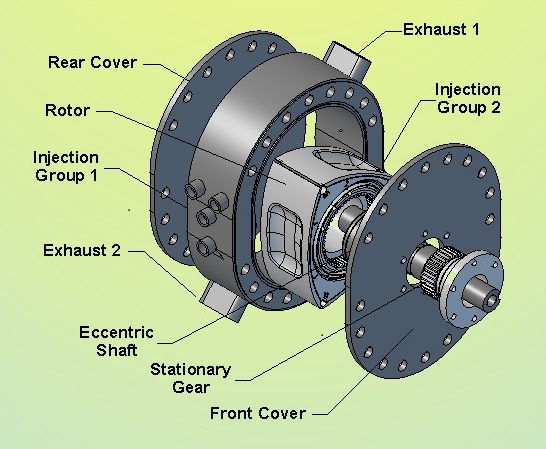 Exhaust 1

Rear Cover

Injection Group 2

Rotor

Injection Group 1

Exhaust 2

Eccentric Shaft

Stationary Gear

Front Cover