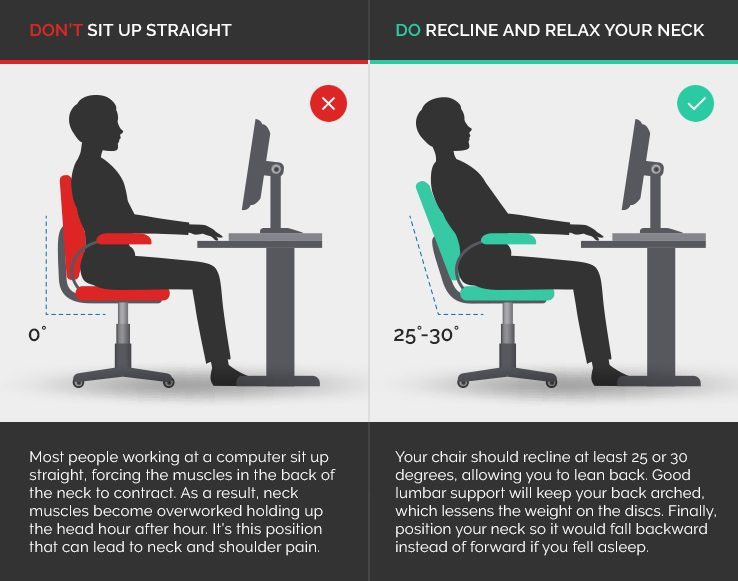 DON'T SIT UP STRAIGHT

0°

Most people working at a computer sit up straight, forcing the muscles in the back of the neck to contract. As a result, neck muscles become overworked holding up the head hour after hour. It's this position that can lead to neck and shoulder pain.

DO RECLINE AND RELAX YOUR NECK

25°-30°

Your chair should recline at least 25 or 30 degrees, allowing you to lean back. Good lumbar support will keep your back arched, which lessens the weight on the discs. Finally, position your neck so it would fall backward instead of forward if you fell asleep.