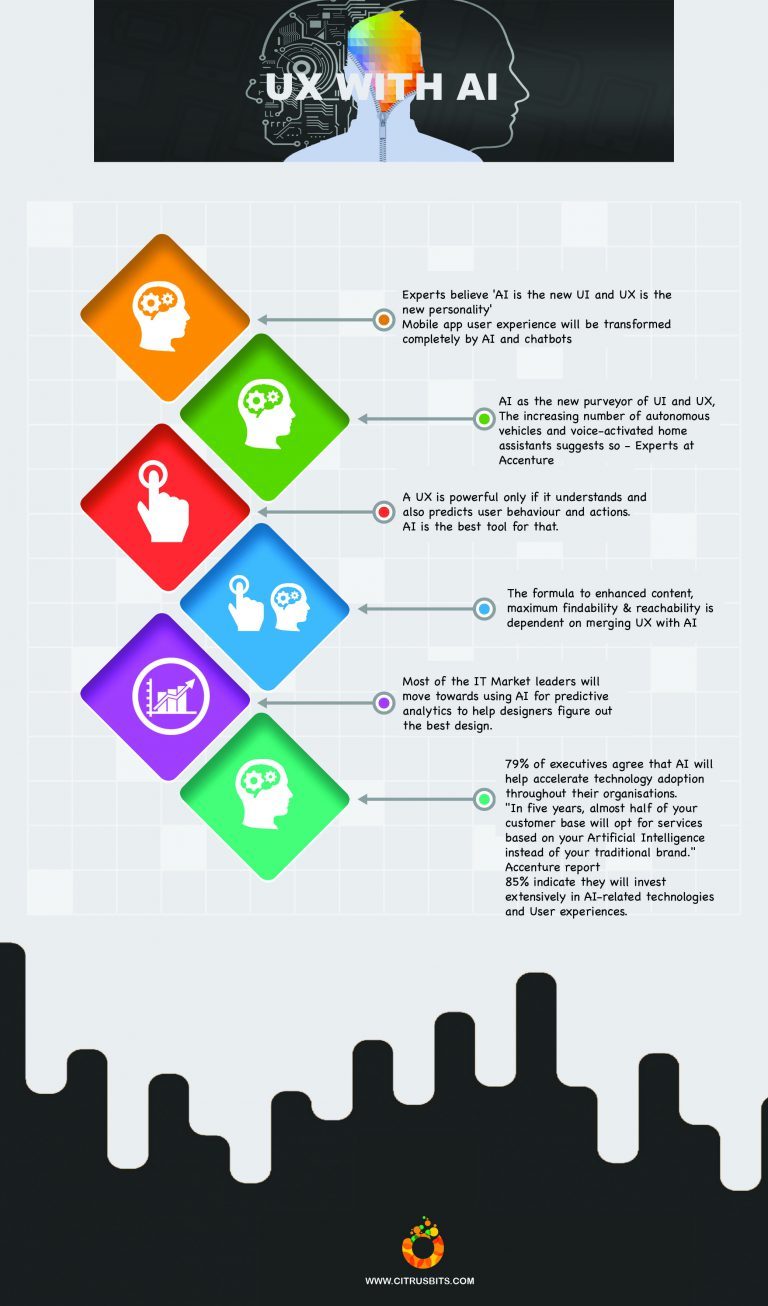 UX WITH AI

Experts believe 'AI is the new UI and UX is the new personality'
Mobile app user experience will be transformed completely by AI and chatbots

AI as the new purveyor of UI and UX, The increasing number of autonomous vehicles and voice-activated home assistants suggests so - Experts at Accenture

A UX is powerful only if it understands and also predicts user behaviour and actions.
AI is the best tool for that.

The formula to enhanced content, maximum findability & reachability is dependent on merging UX with AI

Most of the IT Market leaders will move towards using AI for predictive analytics to help designers figure out the best design.

79% of executives agree that AI will help accelerate technology adoption throughout their organisations.
"In five years, almost half of your customer base will opt for services based on your Artificial Intelligence instead of your traditional brand."
Accenture report
85% indicate they will invest extensively in AI-related technologies and User experiences.

WWW.CITRUSBITS.COM