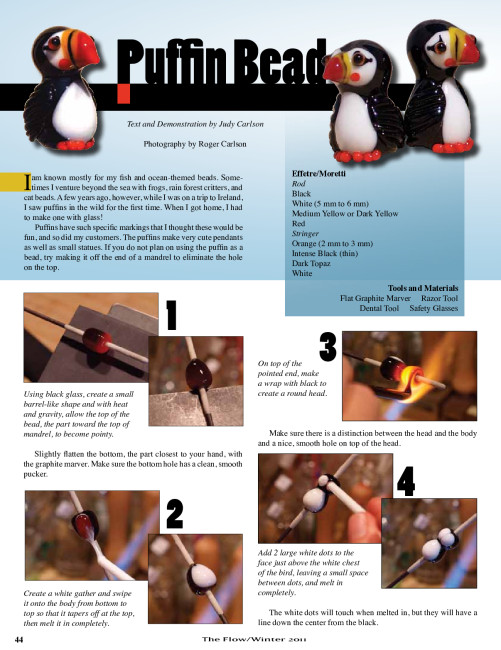 Puffin Bead

Text and Demonstration by Judy Carlson

Photography by Roger Carlson

I am known mostly for my fish and ocean-themed beads. Sometimes I venture beyond the sea with frogs, rain forest critters, and cat beads. A few years ago, however, while I was on a trip to Ireland, I saw puffins in the wild for the first time. When I got home, I had to make one with glass!

Puffins have such specific markings that I thought these would be fun, and so did my customers. The puffins make very cute pendants as well as small statues. If you do not plan on using the puffin as a bead, try making it off the end of a mandrel to eliminate the hole on the top.

Effetre/Moretti
Rod
Black
White (5 mm to 6 mm)
Medium Yellow or Dark Yellow
Red
Stringer
Orange (2 mm to 3 mm)
Intense Black (thin)
Dark Topaz
White

Tools and Materials
Flat Graphite Marver Razor Tool
Dental Tool Safety Glasses

1

Using black glass, create a small barrel-like shape and with heat and gravity, allow the top of the bead, the part toward the top of mandrel, to become pointy.

Slightly flatten the bottom, the part closest to your hand, with the graphite marver. Make sure the bottom hole has a clean, smooth pucker.

2

Create a white gather and swipe it onto the body from bottom to top so that it tapers off at the top, then melt it in completely.

3

On top of the pointed end, make a wrap with black to create a round head.

Make sure there is a distinction between the head and the body and a nice, smooth hole on top of the head.

4

Add 2 large white dots to the face just above the white chest of the bird, leaving a small space between dots, and melt in completely.

The white dots will touch when melted in, but they will have a line down the center from the black.

44

The Flow/Winter 2011