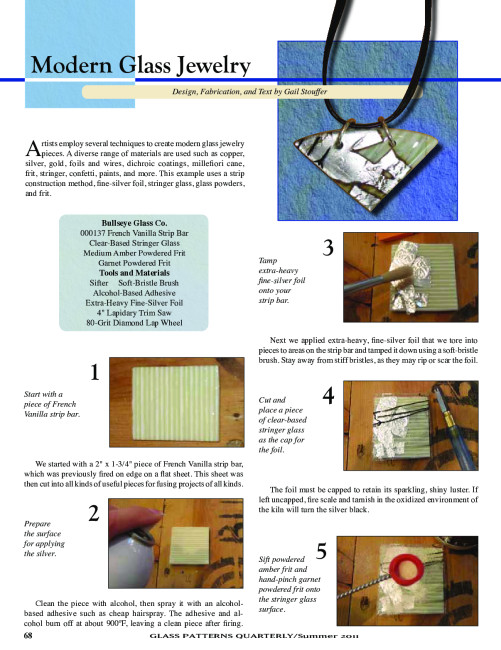 Modern Glass Jewelry

Design, Fabrication, and Text by Gail Stouffer

Artists employ several techniques to create modern glass jewelry pieces. A diverse range of materials are used such as copper, silver, gold, foils and wires, dichroic coatings, millefiori cane, frit, stringer, confetti, paints, and more. This example uses a strip construction method, fine-silver foil, stringer glass, glass powders, and frit.

Bullseye Glass Co.
000137 French Vanilla Strip Bar
Clear-Based Stringer Glass
Medium Amber Powdered Frit
Garnet Powdered Frit
Tools and Materials
Sifter Soft-Bristle Brush
Alcohol-Based Adhesive
Extra-Heavy Fine-Silver Foil
4" Lapidary Trim Saw
80-Grit Diamond Lap Wheel

1
Start with a piece of French Vanilla strip bar.

We started with a 2" x 1-3/4" piece of French Vanilla strip bar, which was previously fired on edge on a flat sheet. This sheet was then cut into all kinds of useful pieces for fusing projects of all kinds.

2
Prepare the surface for applying the silver.

Clean the piece with alcohol, then spray it with an alcohol-based adhesive such as cheap hairspray. The adhesive and alcohol burn off at about 900°F, leaving a clean piece after firing.

3
Tamp extra-heavy fine-silver foil onto your strip bar.

Next we applied extra-heavy, fine-silver foil that we tore into pieces to areas on the strip bar and tamped it down using a soft-bristle brush. Stay away from stiff bristles, as they may rip or scar the foil.

4
Cut and place a piece of clear-based stringer glass as the cap for the foil.

The foil must be capped to retain its sparkling, shiny luster. If left uncapped, fire scale and tarnish in the oxidized environment of the kiln will turn the silver black.

5
Sift powdered amber frit and hand-pinch garnet powdered frit onto the stringer glass surface.

68 GLASS PATTERNS QUARTERLY/Summer 2011