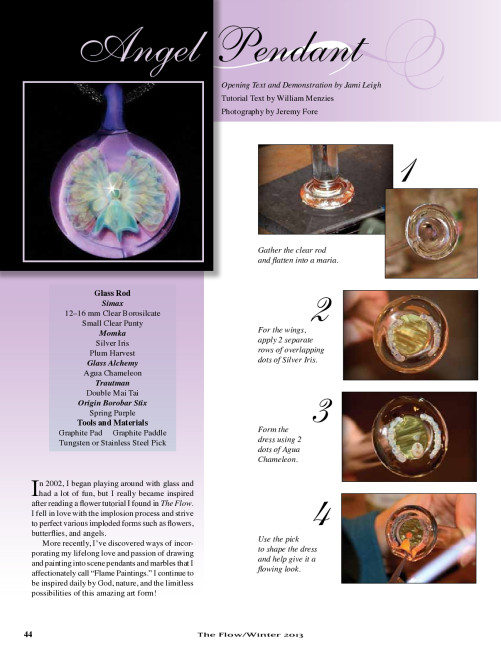 Angel Pendant

Opening Text and Demonstration by Jami Leigh
Tutorial Text by William Menzies
Photography by Jeremy Fore

Glass Rod
Simax
12–16 mm Clear Borosilcate
Small Clear Punty
Momka
Silver Iris
Plum Harvest
Glass Alchemy
Agua Chameleon
Trautman
Double Mai Tai
Origin Borobar Stix
Spring Purple
Tools and Materials
Graphite Pad Graphite Paddle
Tungsten or Stainless Steel Pick

In 2002, I began playing around with glass and had a lot of fun, but I really became inspired after reading a flower tutorial I found in The Flow. I fell in love with the implosion process and strive to perfect various imploded forms such as flowers, butterflies, and angels.

More recently, I've discovered ways of incorporating my lifelong love and passion of drawing and painting into scene pendants and marbles that I affectionately call "Flame Paintings." I continue to be inspired daily by God, nature, and the limitless possibilities of this amazing art form!

1
Gather the clear rod and flatten into a maria.

2
For the wings, apply 2 separate rows of overlapping dots of Silver Iris.

3
Form the dress using 2 dots of Agua Chameleon.

4
Use the pick to shape the dress and help give it a flowing look.

44 The Flow/Winter 2013